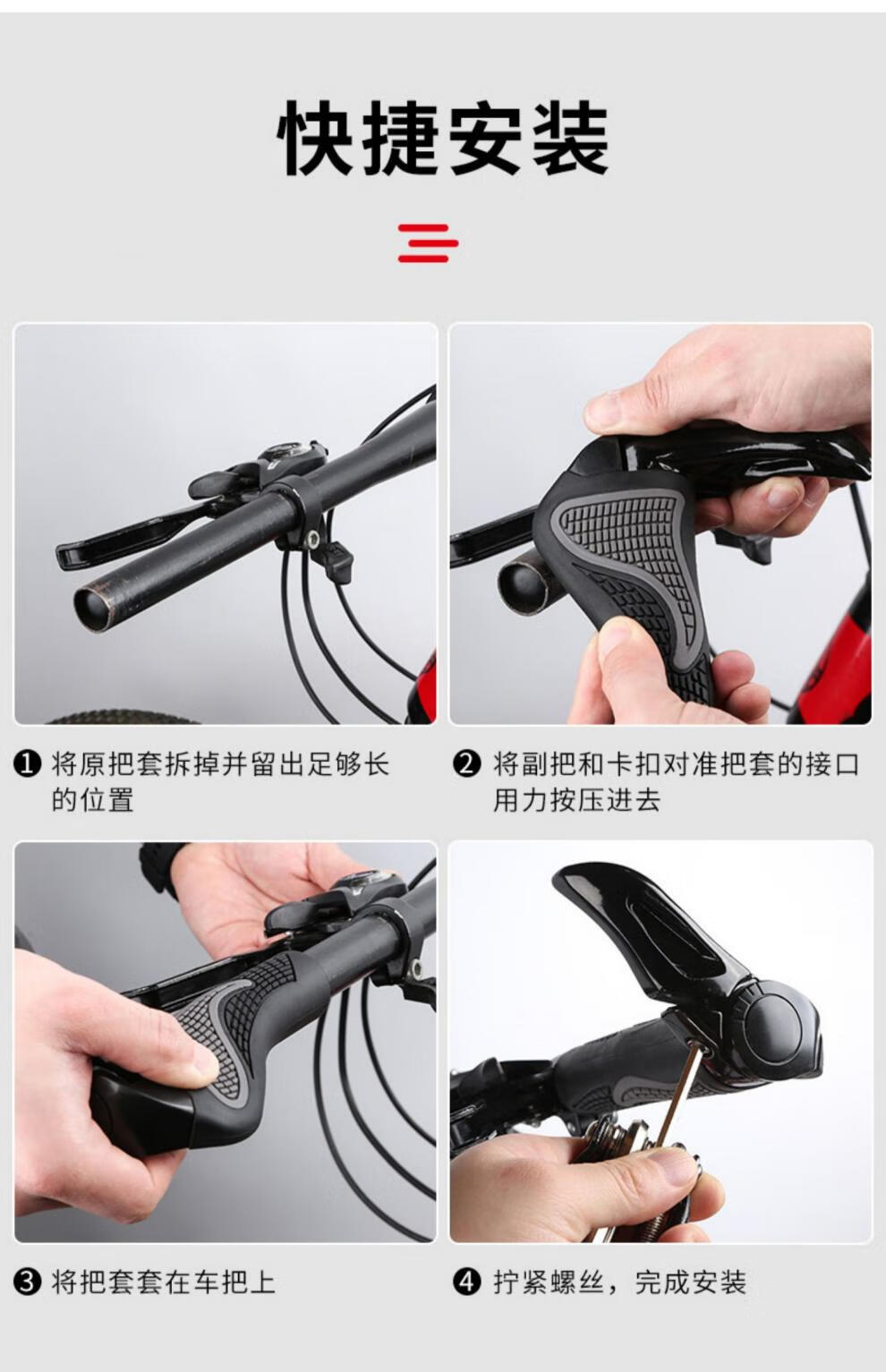 快捷安装

❶ 将原把套拆掉并留出足够长的位置

❷ 将副把和卡扣对准把套的接口用力按压进去

❸ 将把套套在车把上

❹ 拧紧螺丝，完成安装