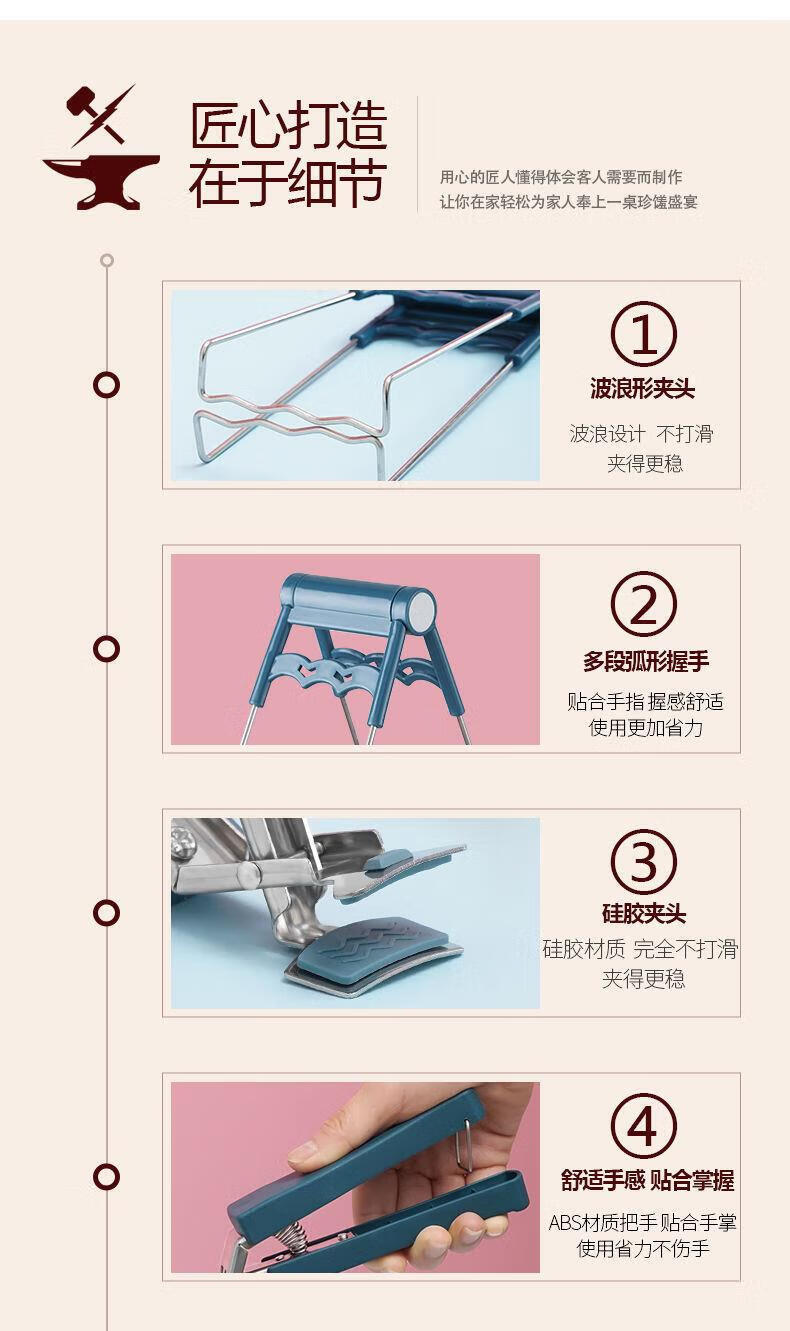 匠心打造
在于细节

用心的匠人懂得体会客人需要而制作
让你在家轻松为家人奉上一桌珍馐盛宴

①
波浪形夹头
波浪设计 不打滑
夹得更稳

②
多段弧形握手
贴合手指 握感舒适
使用更加省力

③
硅胶夹头
硅胶材质 完全不打滑
夹得更稳

④
舒适手感 贴合掌握
ABS材质把手 贴合手掌
使用省力不伤手