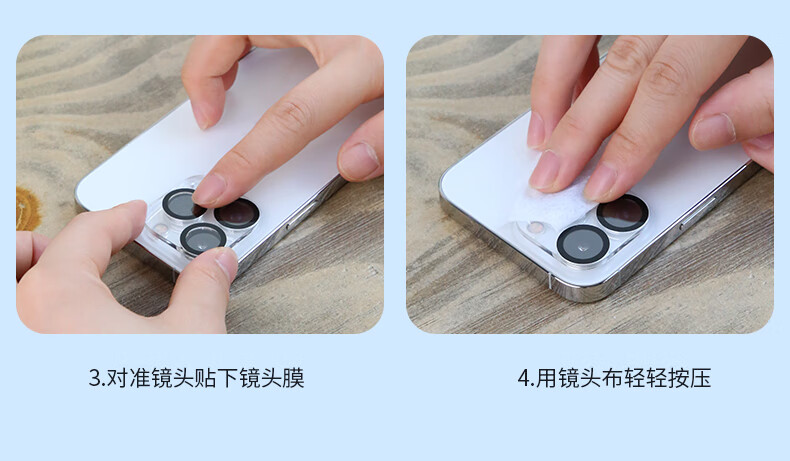 3.对准镜头贴下镜头膜

4.用镜头布轻轻按压