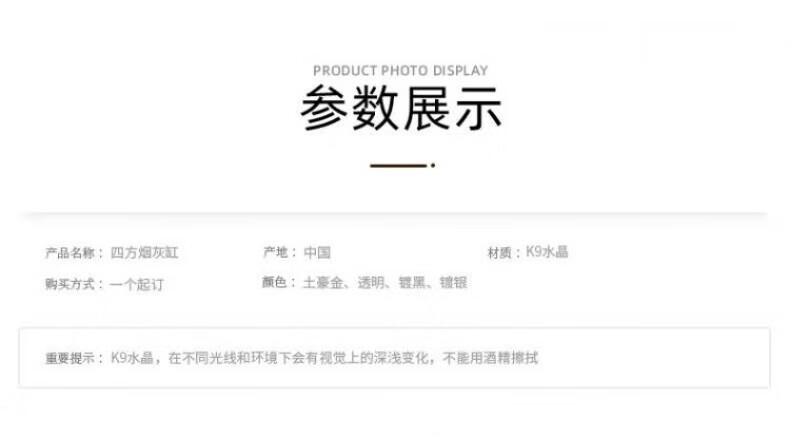 PRODUCT PHOTO DISPLAY

参数展示

产品名称：四方烟灰缸 产地：中国 材质：K9水晶

购买方式：一个起订 颜色：土豪金、透明、镀黑、镀银

重要提示：K9水晶，在不同光线和环境下会有视觉上的深浅变化，不能用酒精擦拭