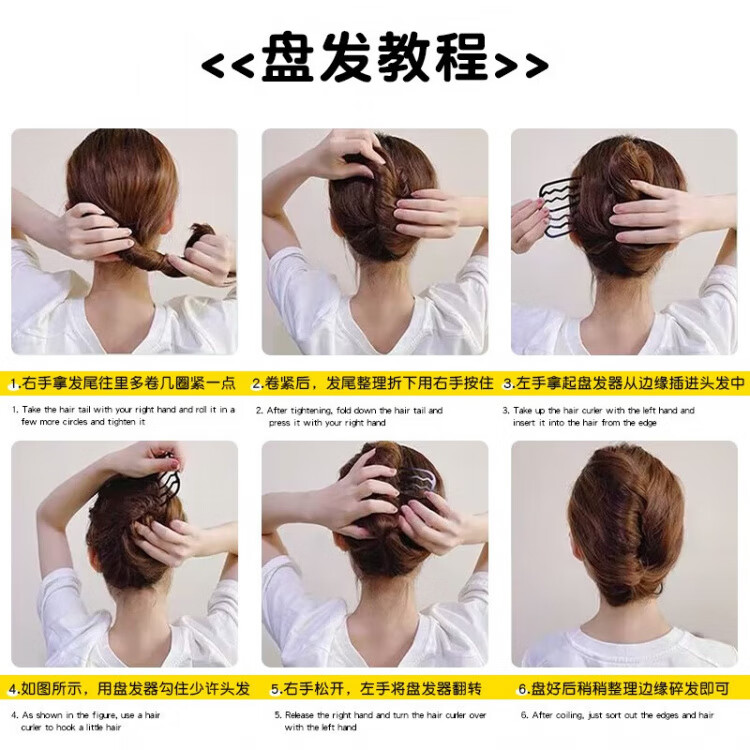 <<盘发教程>>

1.右手拿发尾往里多卷几圈紧一点

1. Take the hair tail with your right hand and roll it in a few more circles and tighten it

2.卷紧后，发尾整理折下用右手按住

2. After tightening, fold down the hair tail and press it with your right hand

3.左手拿起盘发器从边缘插进头发中

3. Take up the hair curler with the left hand and insert it into the hair from the edge

4.如图所示，用盘发器勾住少许头发

4. As shown in the figure, use a hair curler to hook a little hair

5.右手松开，左手将盘发器翻转

5. Release the right hand and turn the hair curler over with the left hand

6.盘好后稍稍整理边缘碎发即可

6. After coiling, just sort out the edges and hair