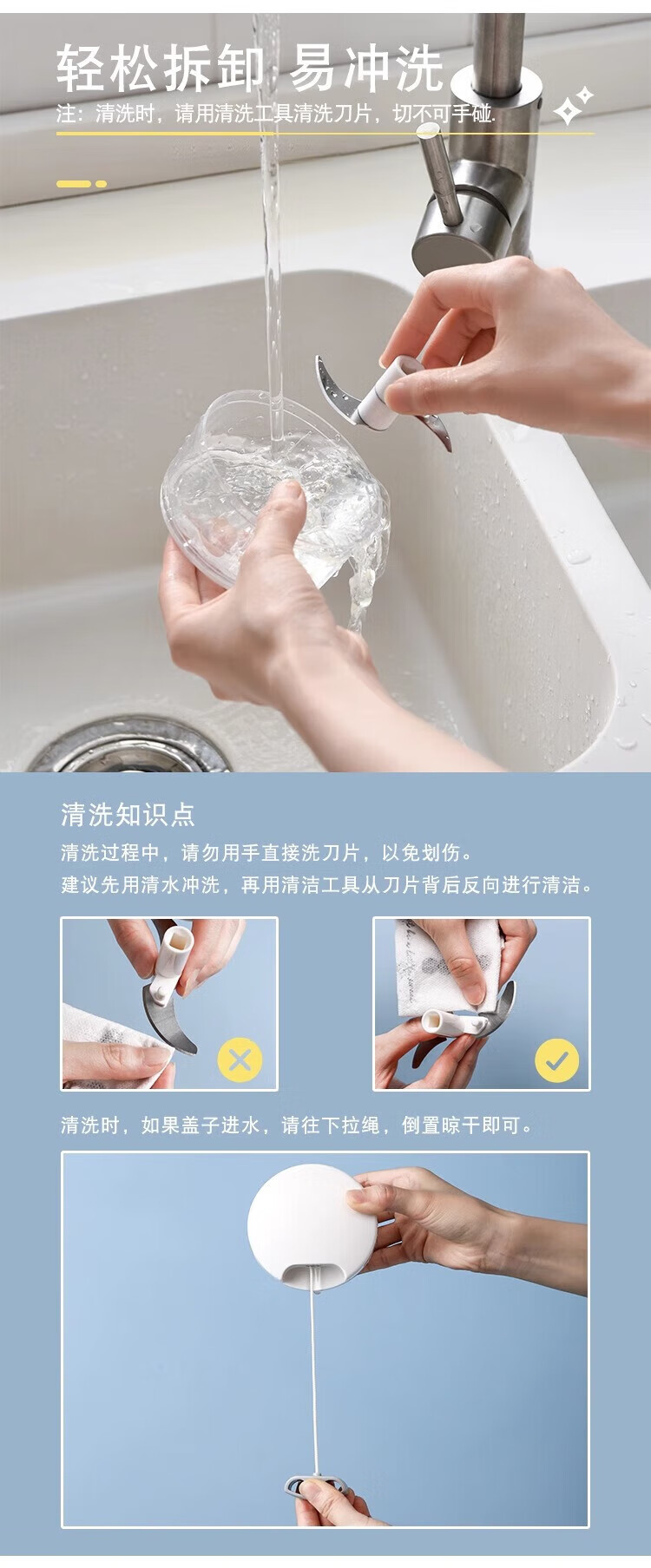 轻松拆卸 易冲洗

注：清洗时，请用清洗工具清洗刀片，切不可手碰.

清洗知识点

清洗过程中，请勿用手直接洗刀片，以免划伤。
建议先用清水冲洗，再用清洁工具从刀片背后反向进行清洁。

清洗时，如果盖子进水，请往下拉绳，倒置晾干即可。