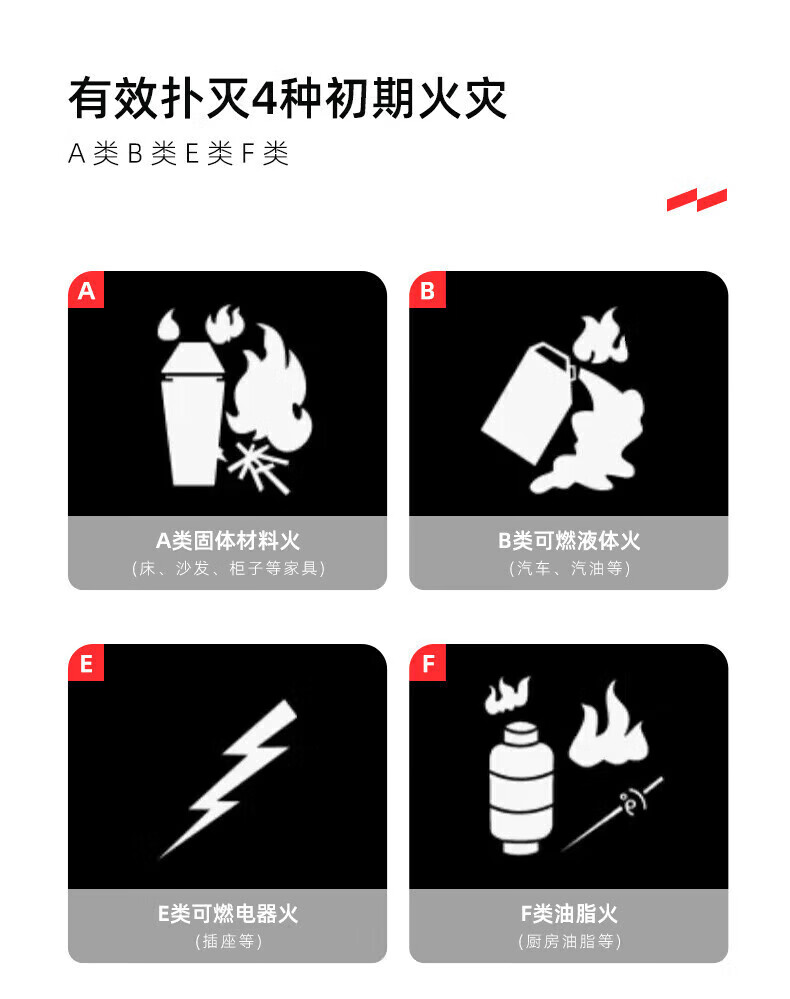 有效扑灭4种初期火灾

A类 B类 E类 F类

A

A类固体材料火
（床、沙发、柜子等家具）

B

B类可燃液体火
（汽车、汽油等）

E

E类可燃电器火
（插座等）

F

F类油脂火
（厨房油脂等）