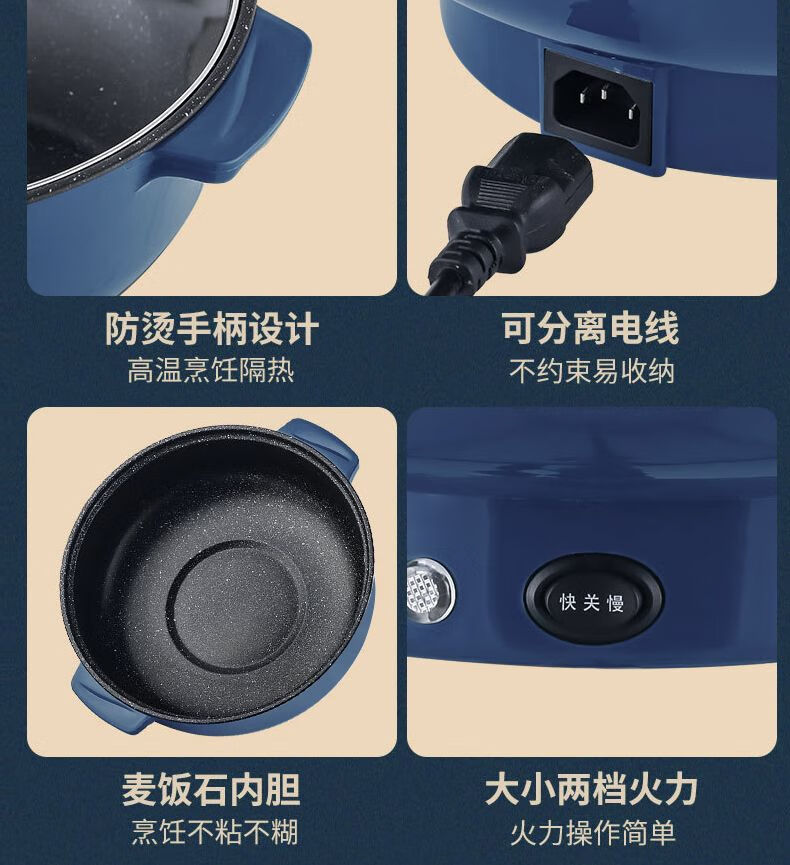 防烫手柄设计
高温烹饪隔热

可分离电线
不约束易收纳

快 关 慢

麦饭石内胆
烹饪不粘不糊

大小两档火力
火力操作简单