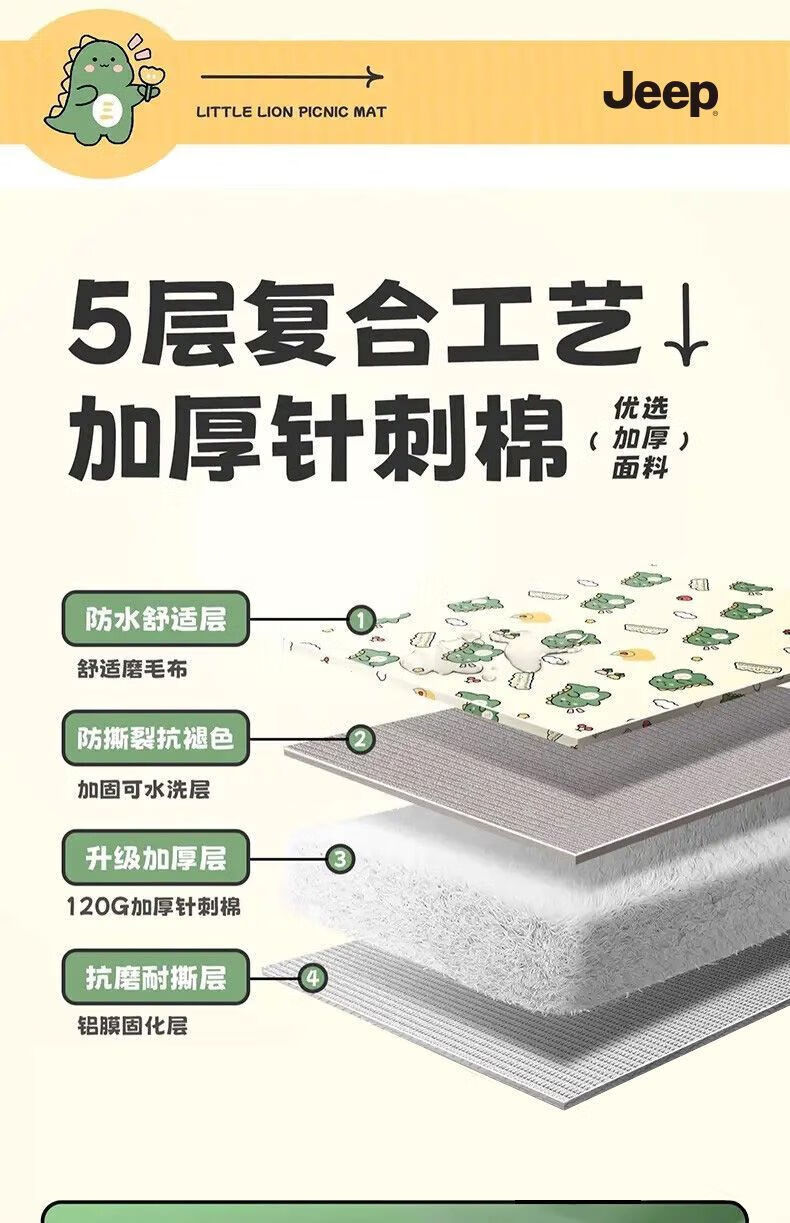 LITTLE LION PICNIC MAT

Jeep

5层复合工艺↓
加厚针刺棉
(优选加厚面料)

防水舒适层
1
舒适磨毛布

防撕裂抗褪色
2
加固可水洗层

升级加厚层
3
120G加厚针刺棉

抗磨耐撕层
4
铝膜固化层