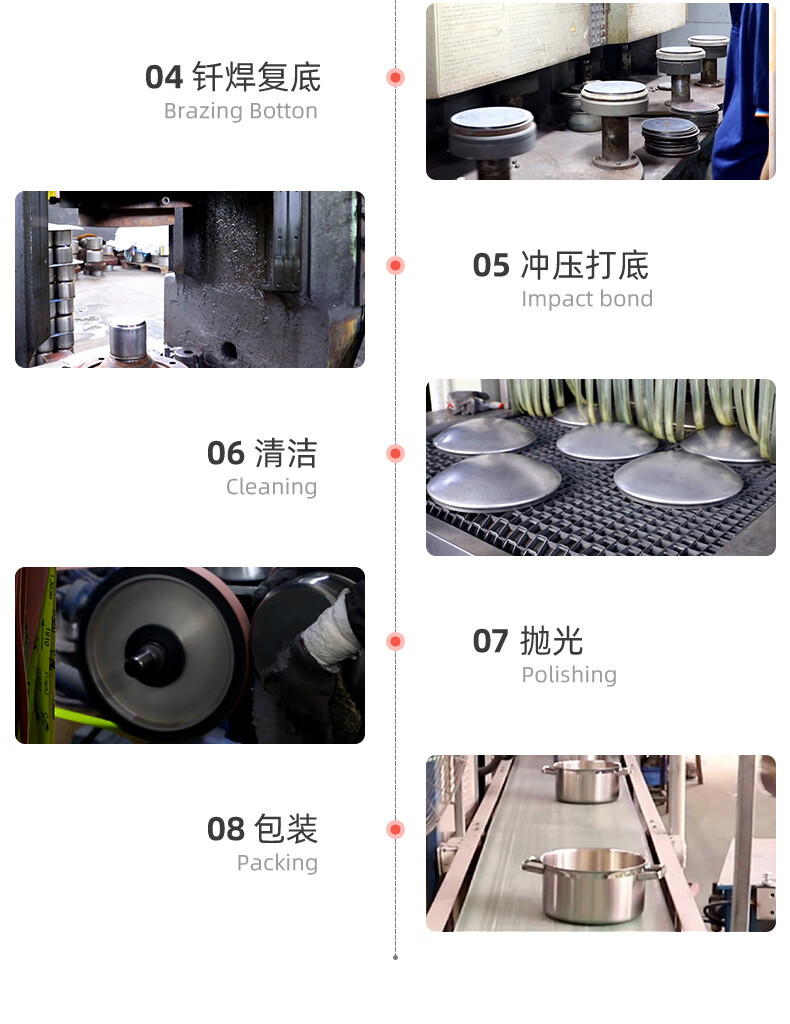 04 钎焊复底
Brazing Botton

05 冲压打底
Impact bond

06 清洁
Cleaning

07 抛光
Polishing

08 包装
Packing