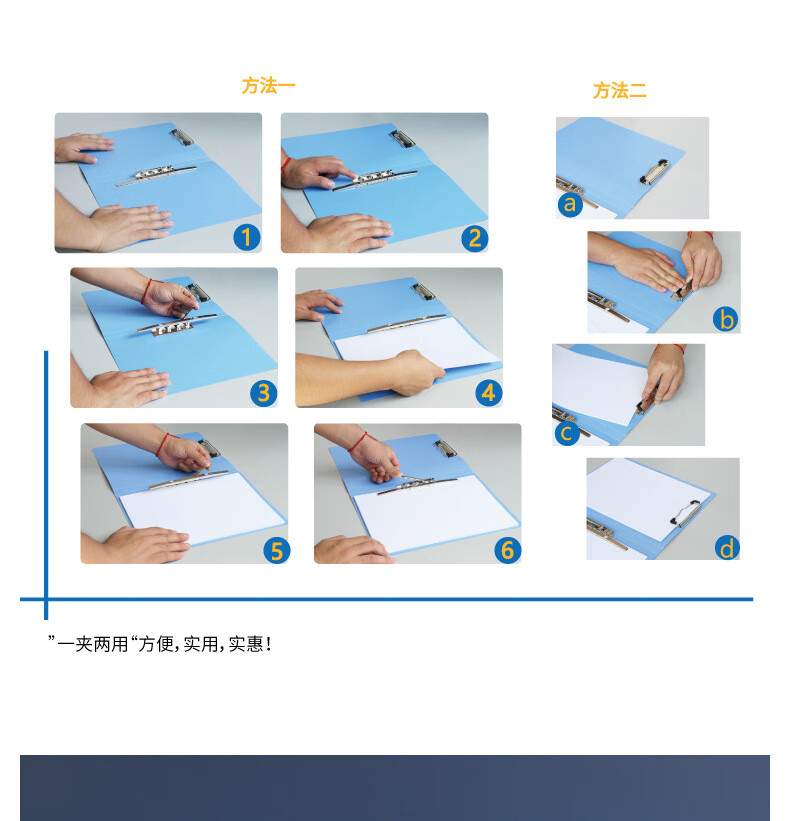 方法一

1

2

3

4

5

6

方法二

a

b

c

d

”一夹两用“方便，实用，实惠！