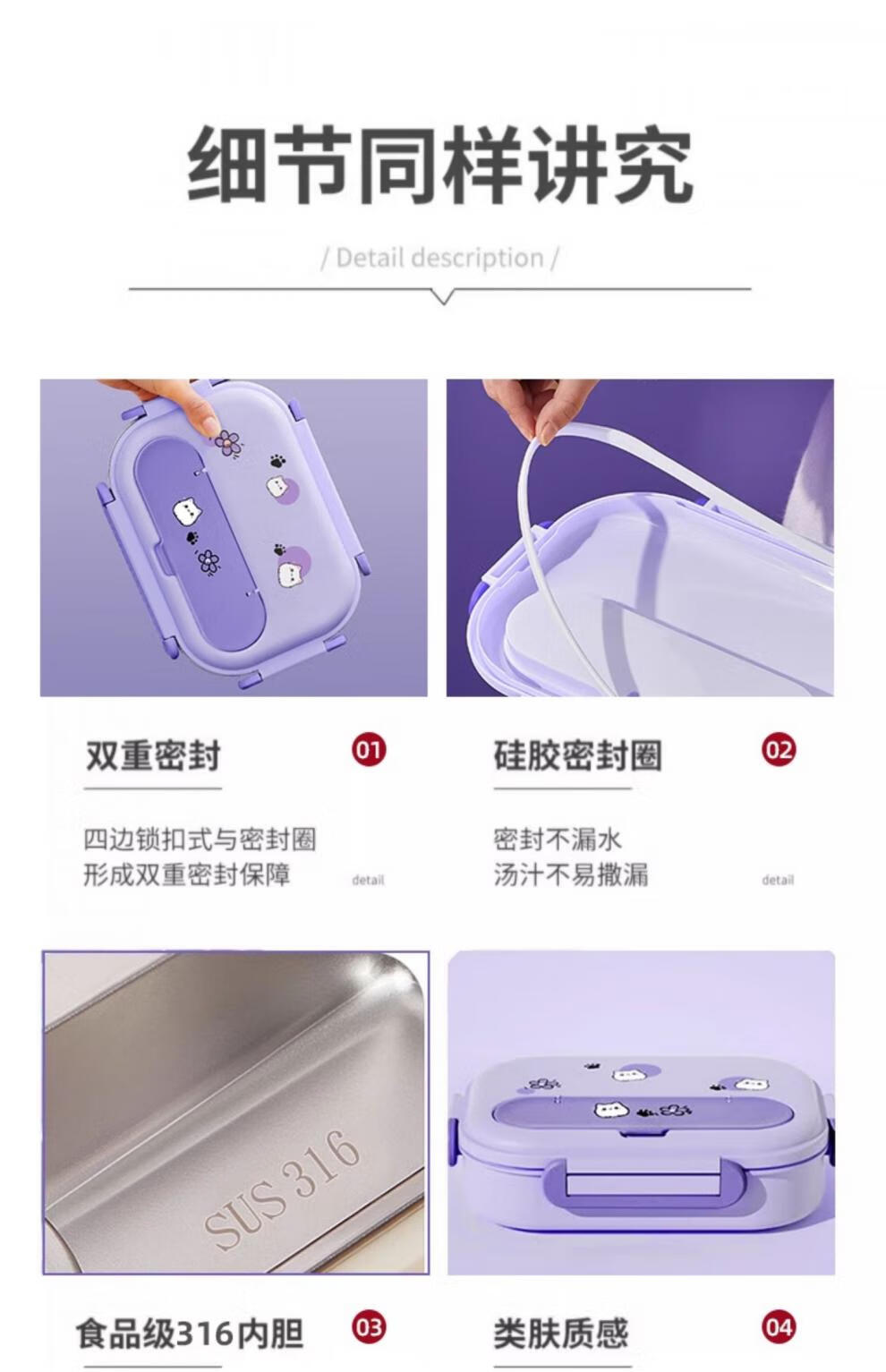 细节同样讲究

/ Detail description /

双重密封 01

四边锁扣式与密封圈
形成双重密封保障 detail

硅胶密封圈 02

密封不漏水
汤汁不易撒漏 detail

SUS 316

食品级316内胆 03

类肤质感 04