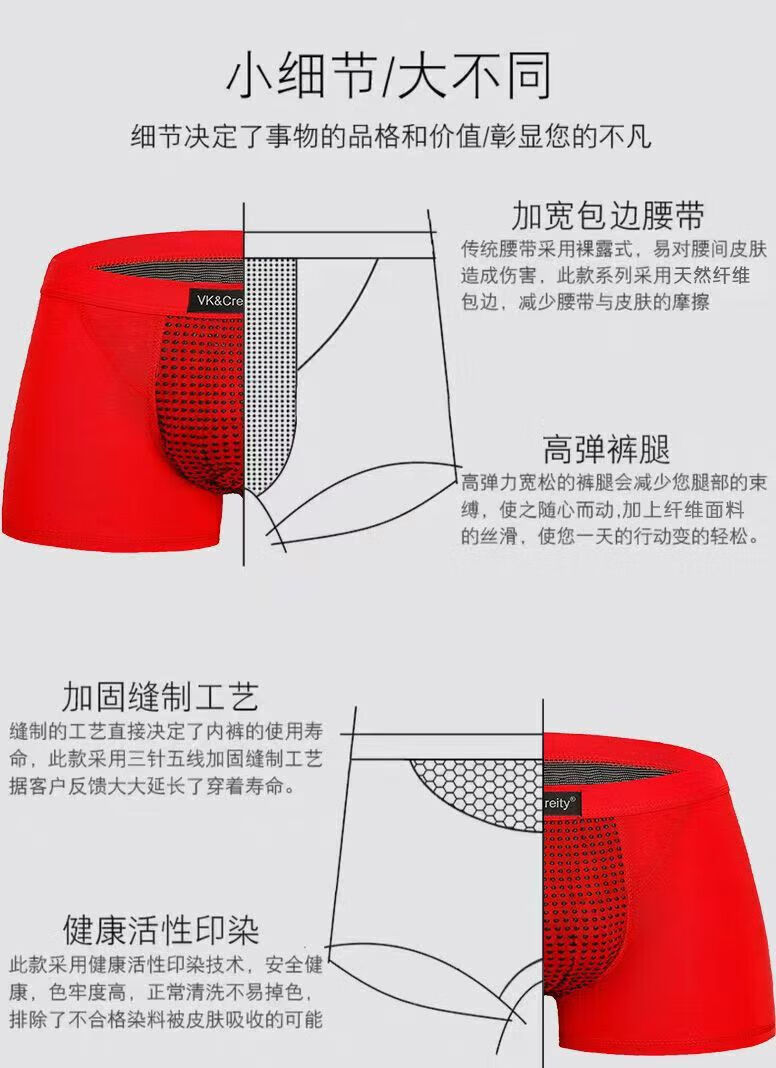 小细节/大不同

细节决定了事物的品格和价值/彰显您的不凡

VK&Cre

加宽包边腰带

传统腰带采用裸露式，易对腰间皮肤造成伤害，此款系列采用天然纤维包边，减少腰带与皮肤的摩擦

高弹裤腿

高弹力宽松的裤腿会减少您腿部的束缚，使之随心而动,加上纤维面料的丝滑，使您一天的行动变的轻松。

加固缝制工艺

缝制的工艺直接决定了内裤的使用寿命，此款采用三针五线加固缝制工艺据客户反馈大大延长了穿着寿命。

reity®

健康活性印染

此款采用健康活性印染技术，安全健康，色牢度高，正常清洗不易掉色，排除了不合格染料被皮肤吸收的可能