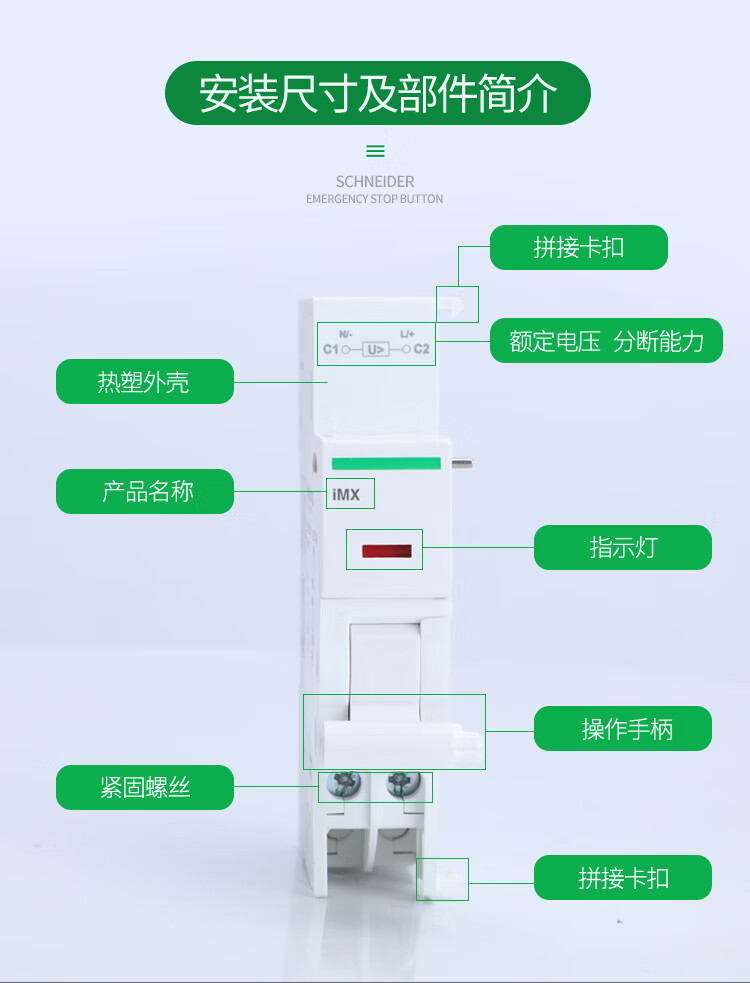 安装尺寸及部件简介

SCHNEIDER
EMERGENCY STOP BUTTON

拼接卡扣

N/- L/+
C1 U> C2

额定电压 分断能力

热塑外壳

产品名称

iMX

指示灯

操作手柄

紧固螺丝

拼接卡扣