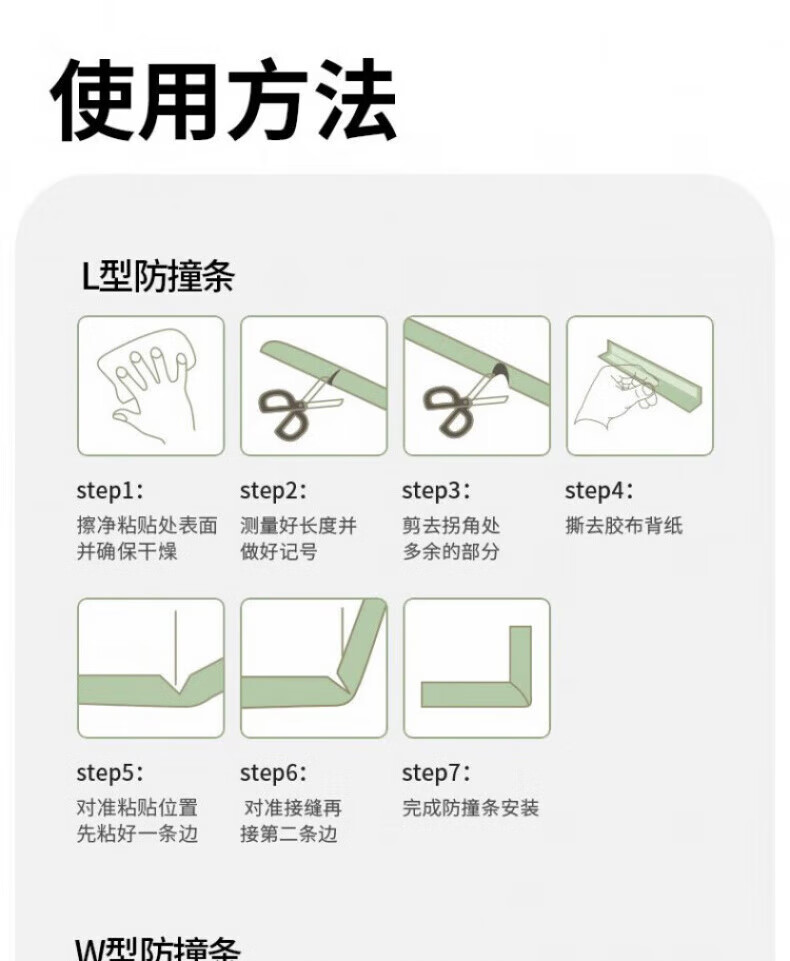 使用方法

L型防撞条

step1:
擦净粘贴处表面并确保干燥

step2:
测量好长度并做好记号

step3:
剪去拐角处多余的部分

step4:
撕去胶布背纸

step5:
对准粘贴位置先粘好一条边

step6:
对准接缝再接第二条边

step7:
完成防撞条安装

W型防撞条