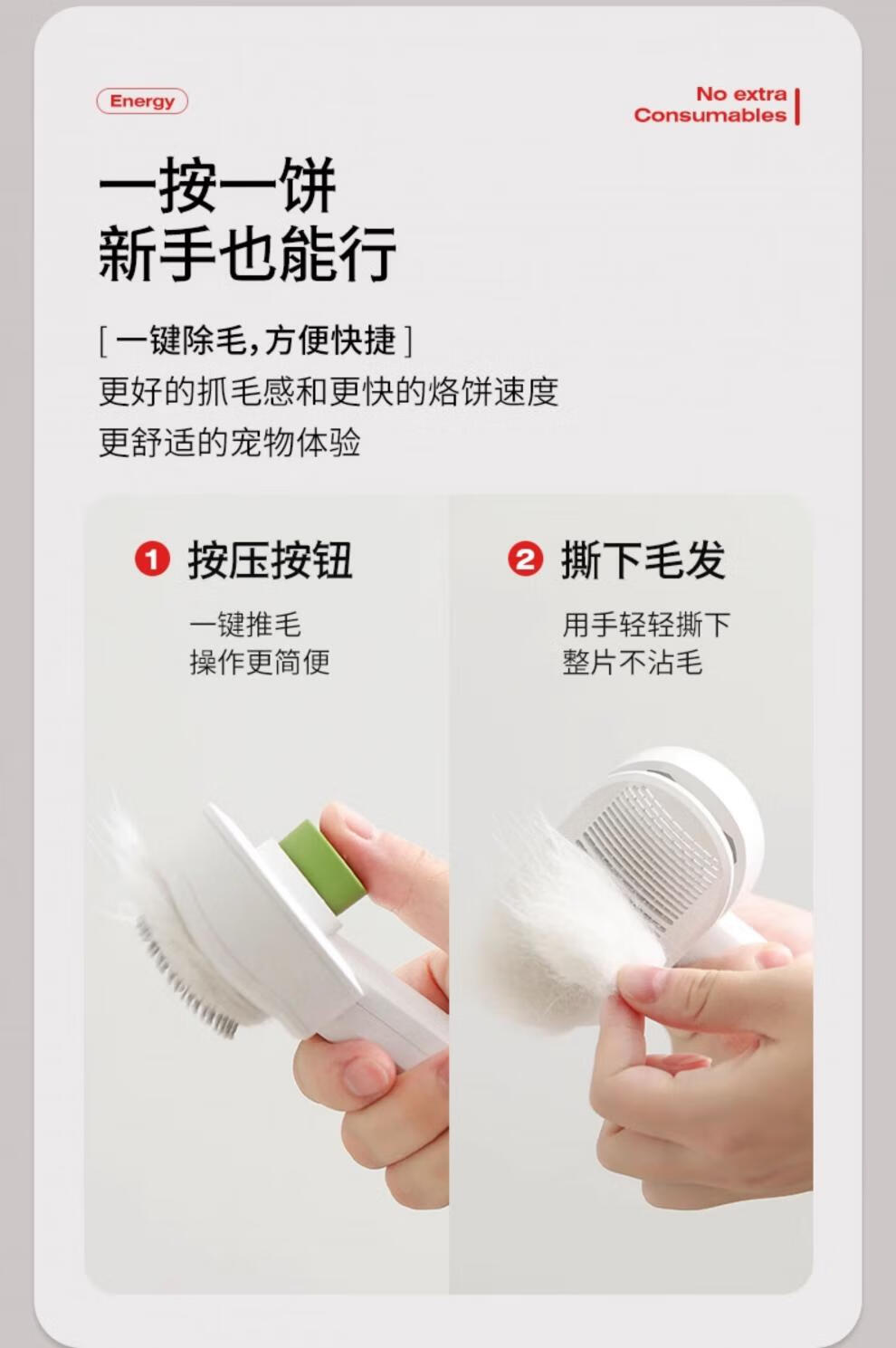 Energy

No extra
Consumables

一按一饼
新手也能行

[ 一键除毛，方便快捷 ]
更好的抓毛感和更快的烙饼速度
更舒适的宠物体验

1 按压按钮
一键推毛
操作更简便

2 撕下毛发
用手轻轻撕下
整片不沾毛