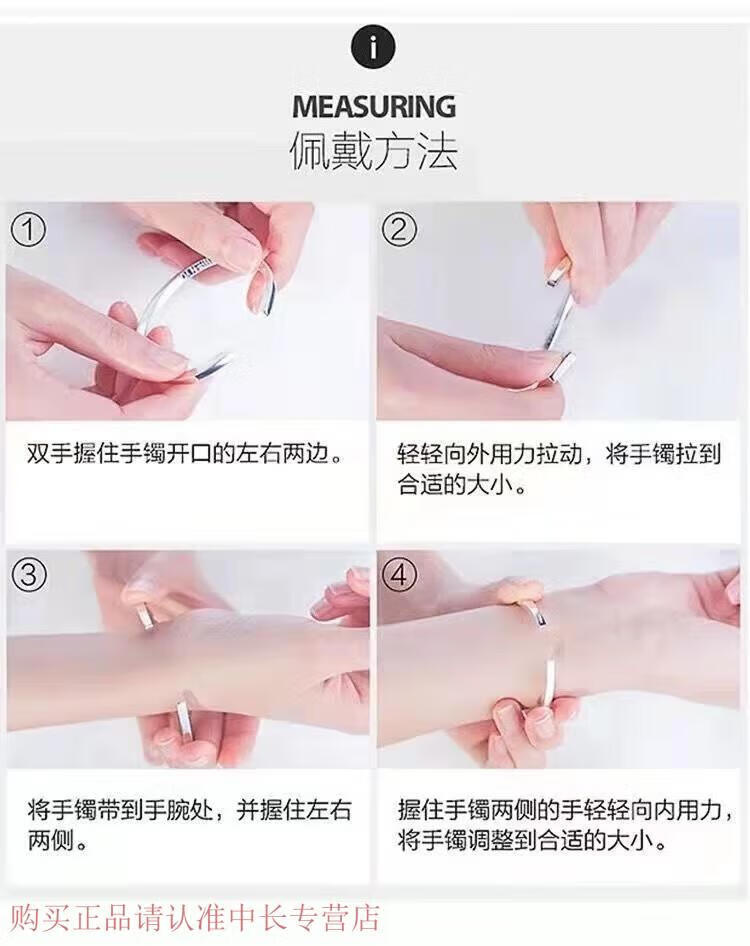 i

MEASURING
佩戴方法

①

双手握住手镯开口的左右两边。

②

轻轻向外用力拉动，将手镯拉到合适的大小。

③

将手镯带到手腕处，并握住左右两侧。

④

握住手镯两侧的手轻轻向内用力，将手镯调整到合适的大小。

购买正品请认准中长专营店