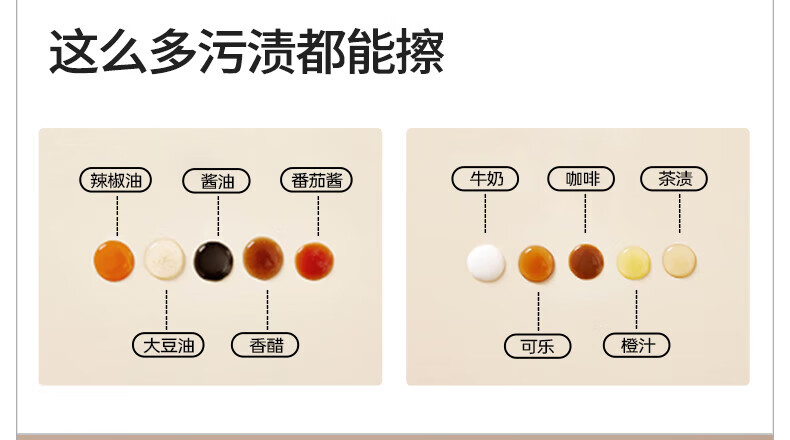 这么多污渍都能擦

辣椒油
酱油
番茄酱
大豆油
香醋

牛奶
咖啡
茶渍
可乐
橙汁