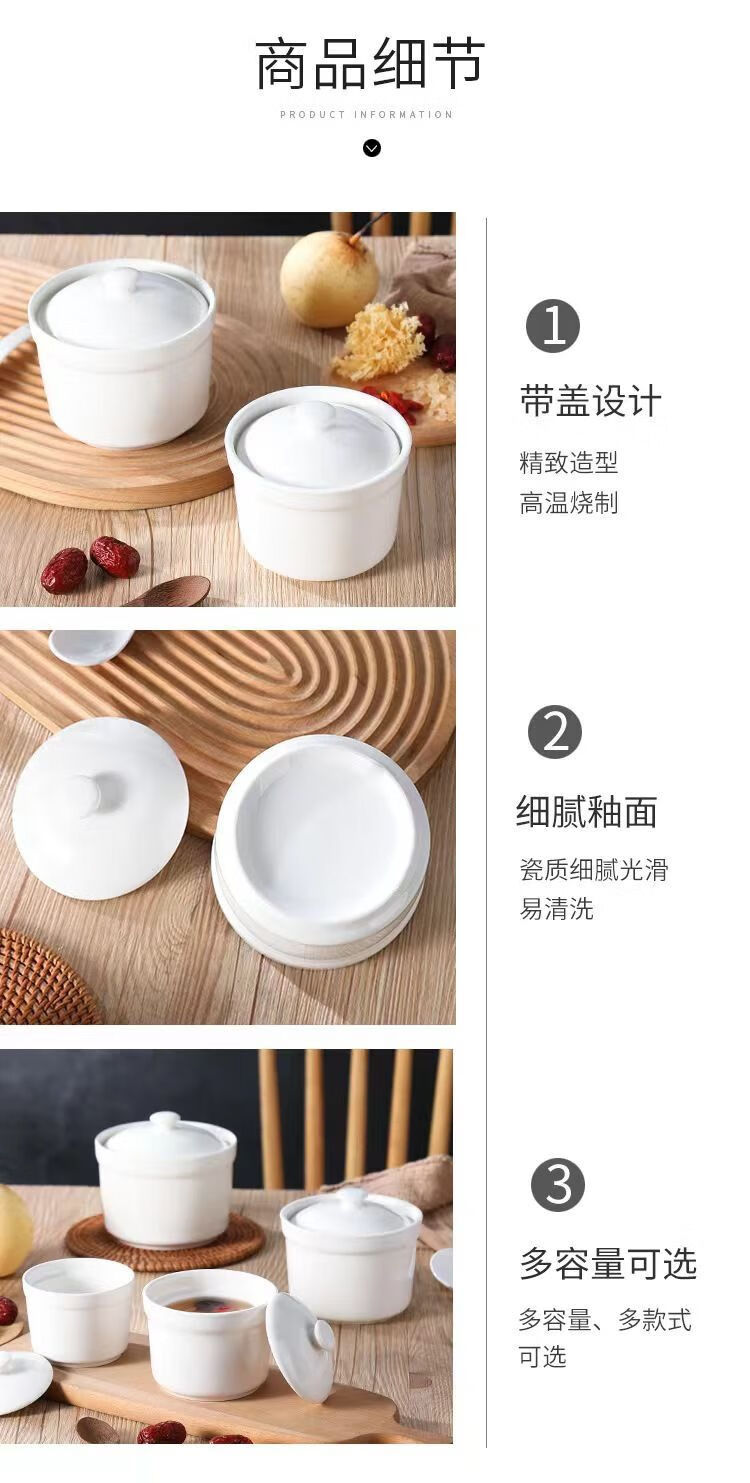 商品细节

PRODUCT INFORMATION

1

带盖设计

精致造型
高温烧制

2

细腻釉面

瓷质细腻光滑
易清洗

3

多容量可选

多容量、多款式
可选