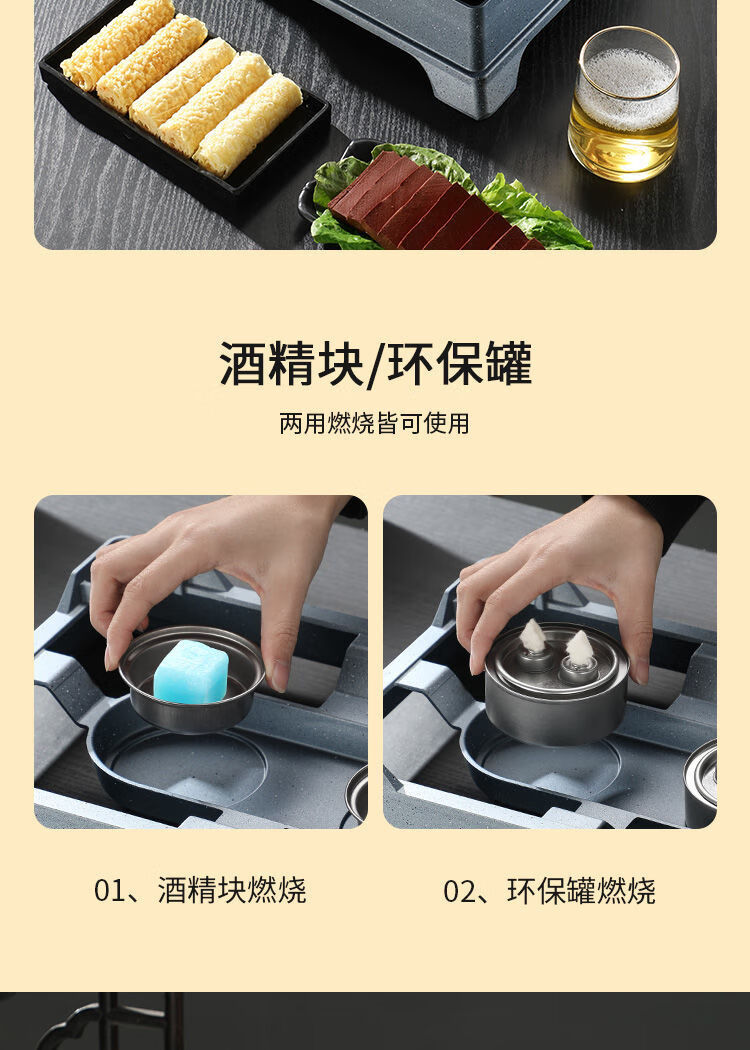 酒精块/环保罐

两用燃烧皆可使用

01、酒精块燃烧

02、环保罐燃烧