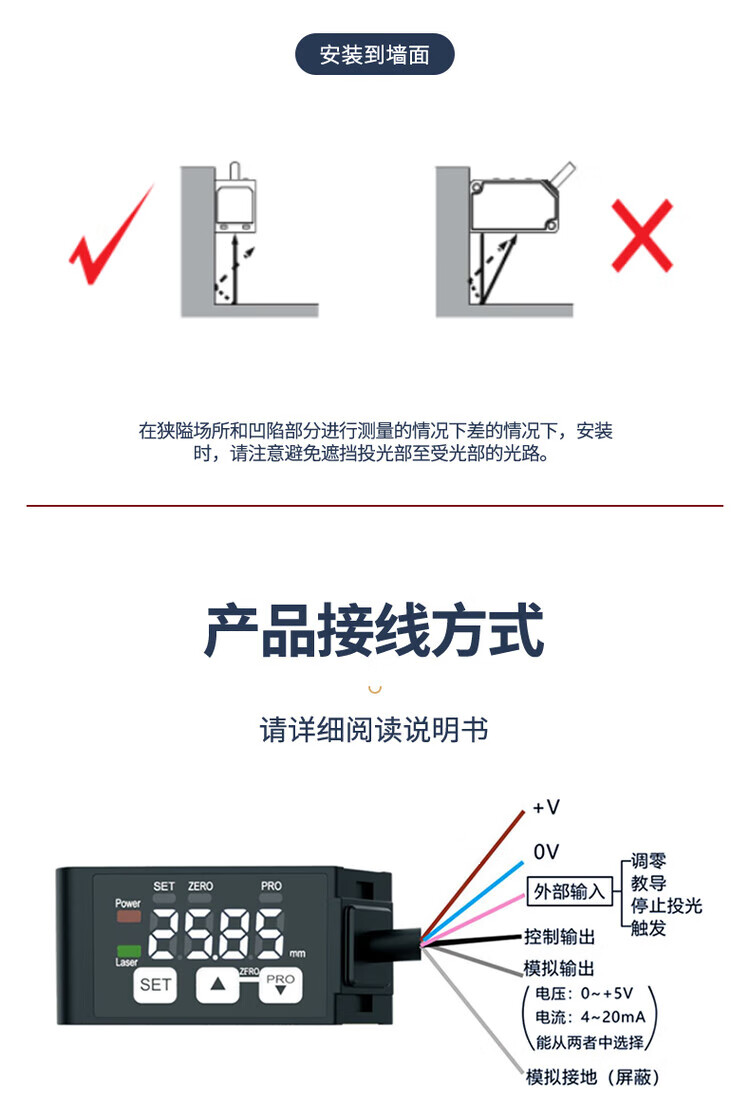 安装到墙面

在狭隘场所和凹陷部分进行测量的情况下差的情况下，安装时，请注意避免遮挡投光部至受光部的光路。

产品接线方式

请详细阅读说明书

SET ZERO PRO
Power
Laser
25.85 mm
SET
ZERO
PRO

+V
0V
外部输入
调零
教导
停止投光
触发
控制输出
模拟输出
电压：0~+5V
电流：4~20mA
能从两者中选择
模拟接地（屏蔽）