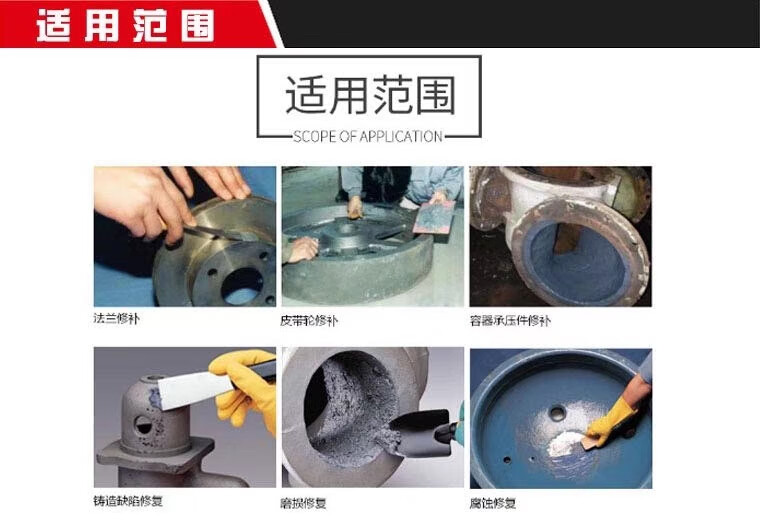 适用范围

适用范围
SCOPE OF APPLICATION

法兰修补

皮带轮修补

容器承压件修补

铸造缺陷修复

磨损修复

腐蚀修复