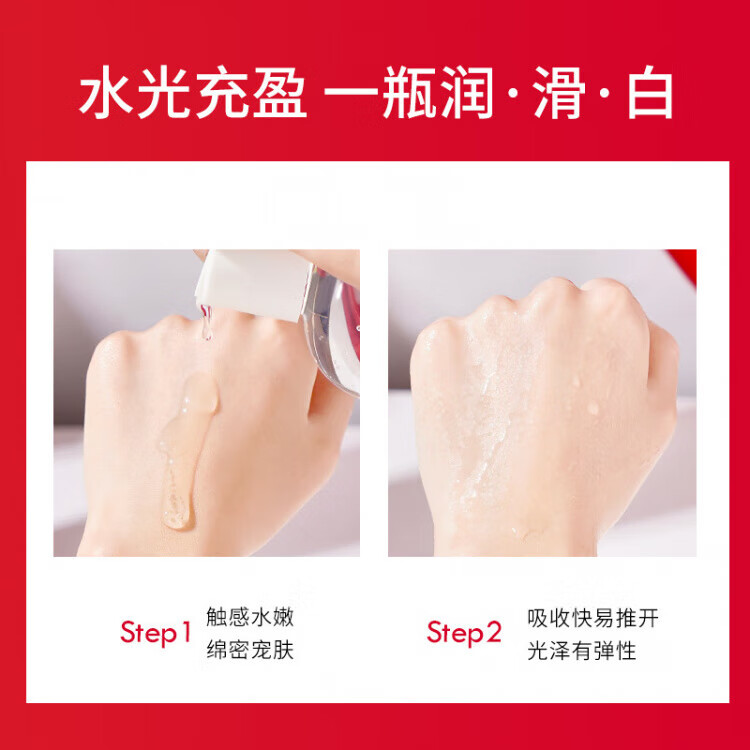 水光充盈 一瓶润·滑·白

Step1 触感水嫩 绵密宠肤

Step2 吸收快易推开 光泽有弹性