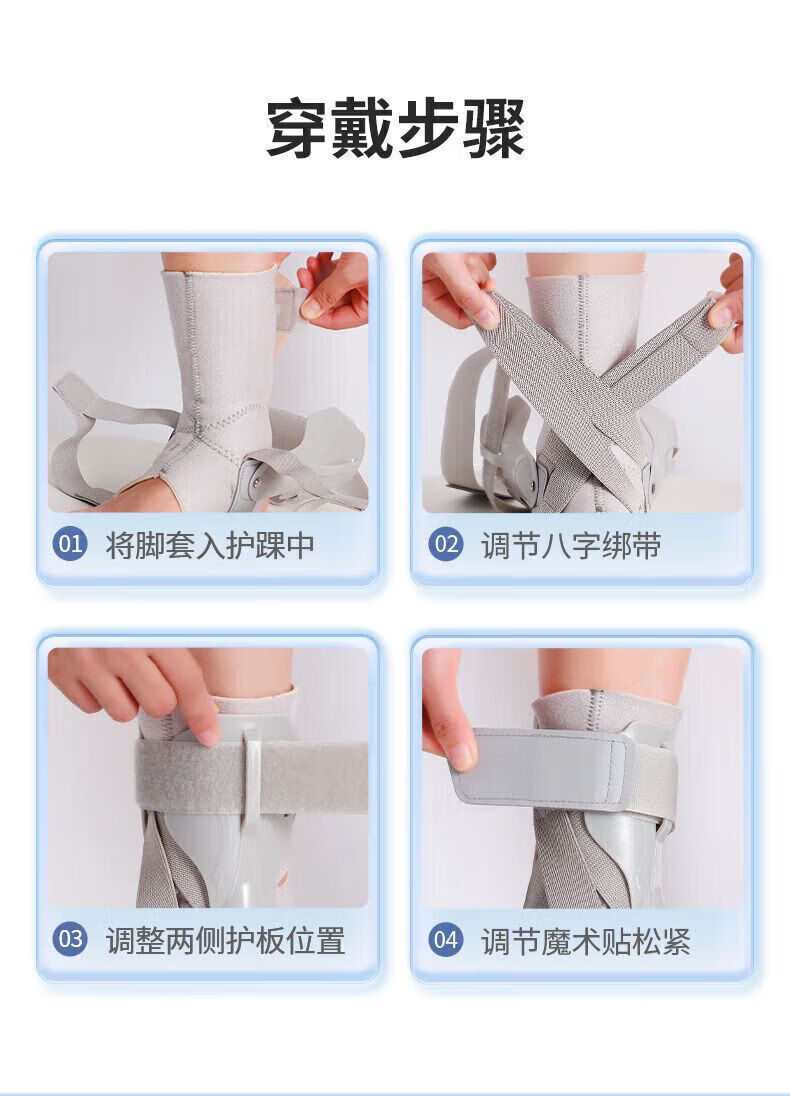 穿戴步骤

01 将脚套入护踝中

02 调节八字绑带

03 调整两侧护板位置

04 调节魔术贴松紧