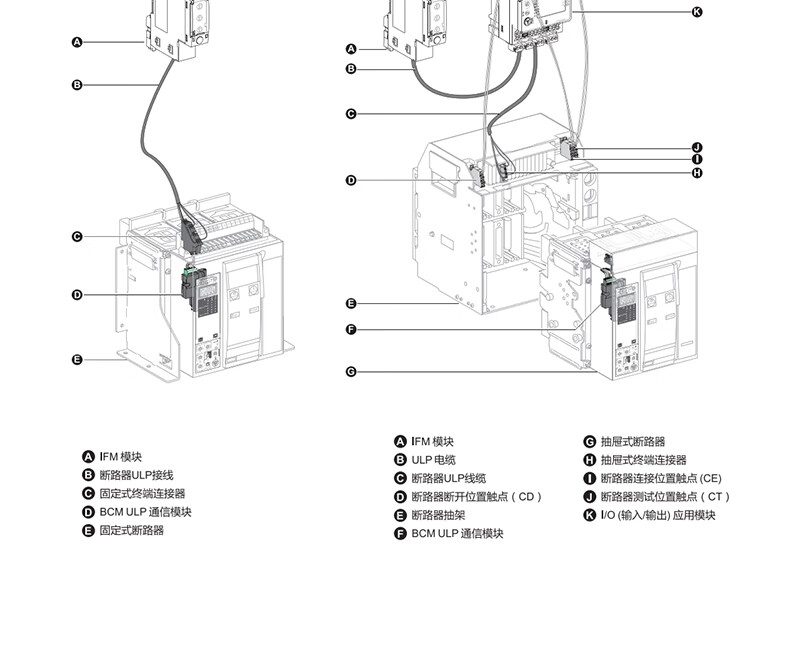 A
B
C
D
E

A
B
C
D
E
F
G
K
J
I
H

A IFM 模块
B 断路器ULP接线
C 固定式终端连接器
D BCM ULP 通信模块
E 固定式断路器

A IFM 模块
B ULP 电缆
C 断路器ULP线缆
D 断路器断开位置触点（CD）
E 断路器抽架
F BCM ULP 通信模块

G 抽屉式断路器
H 抽屉式终端连接器
I 断路器连接位置触点 (CE)
J 断路器测试位置触点（CT）
K I/O (输入/输出) 应用模块