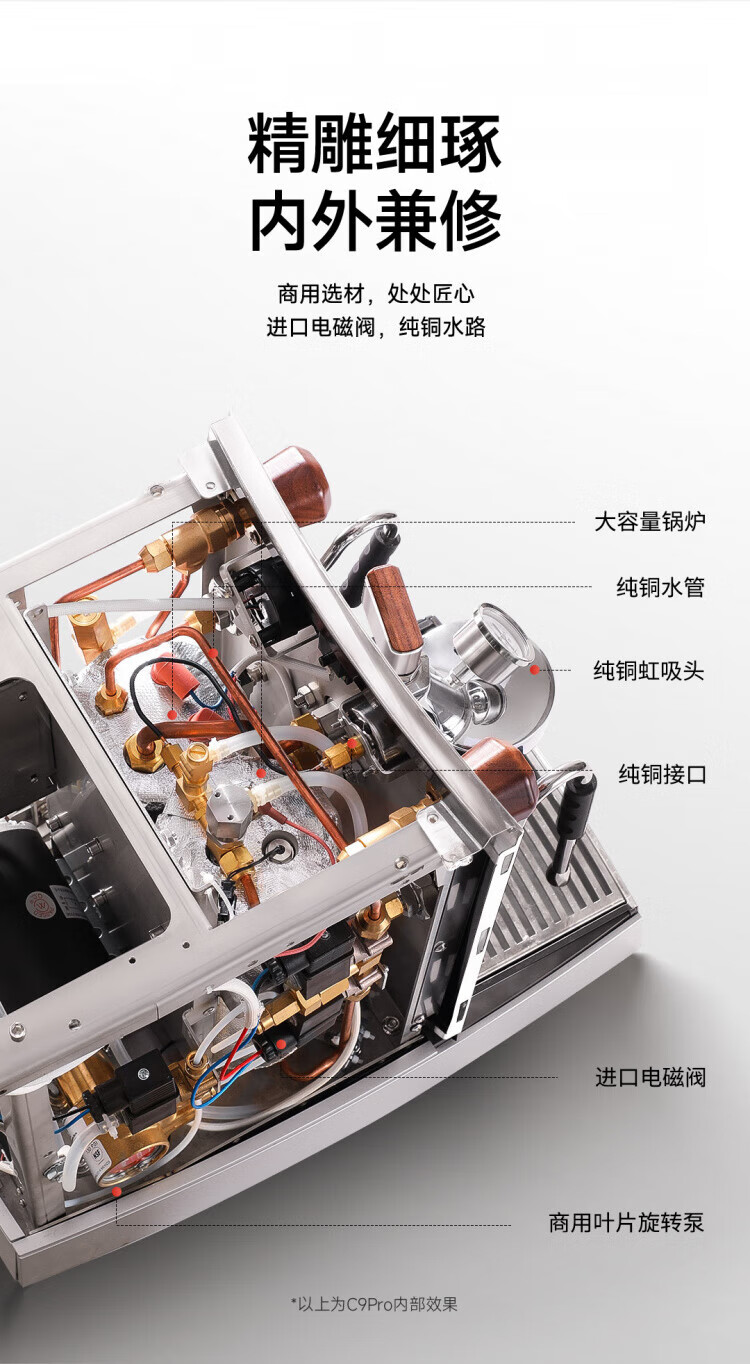 精雕细琢
内外兼修

商用选材，处处匠心
进口电磁阀，纯铜水路

大容量锅炉

纯铜水管

纯铜虹吸头

纯铜接口

进口电磁阀

商用叶片旋转泵

*以上为C9Pro内部效果