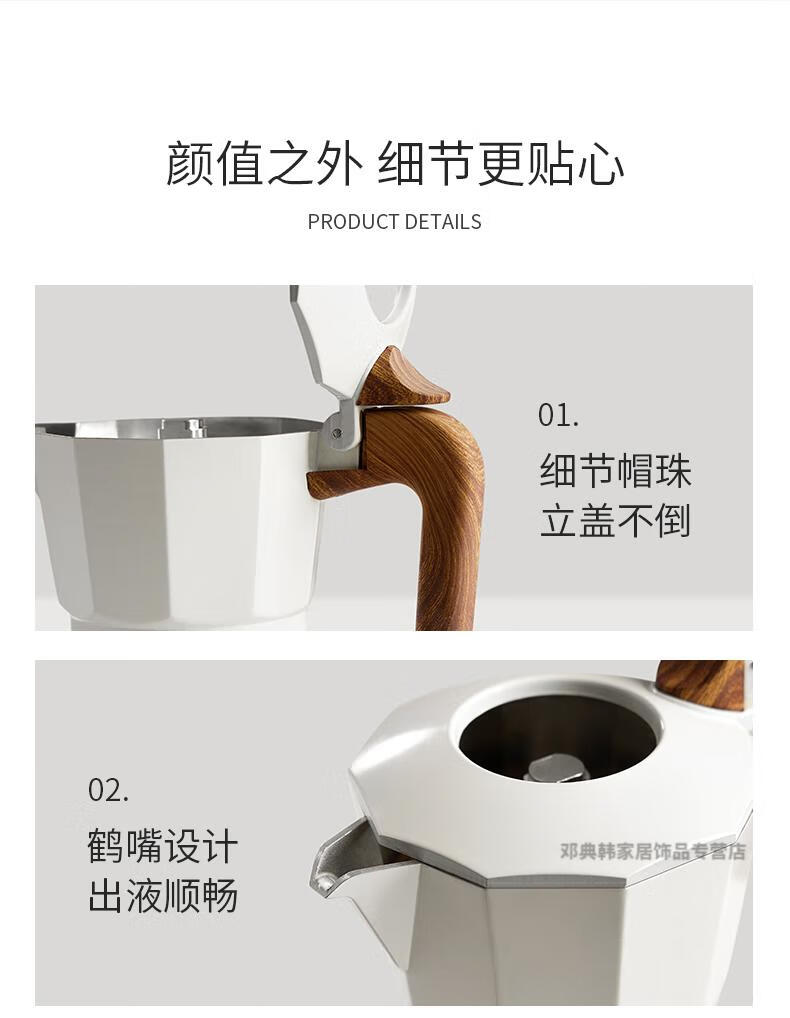 颜值之外 细节更贴心

PRODUCT DETAILS

01.

细节帽珠
立盖不倒

02.

鹤嘴设计
出液顺畅

邓典韩家居饰品专营店