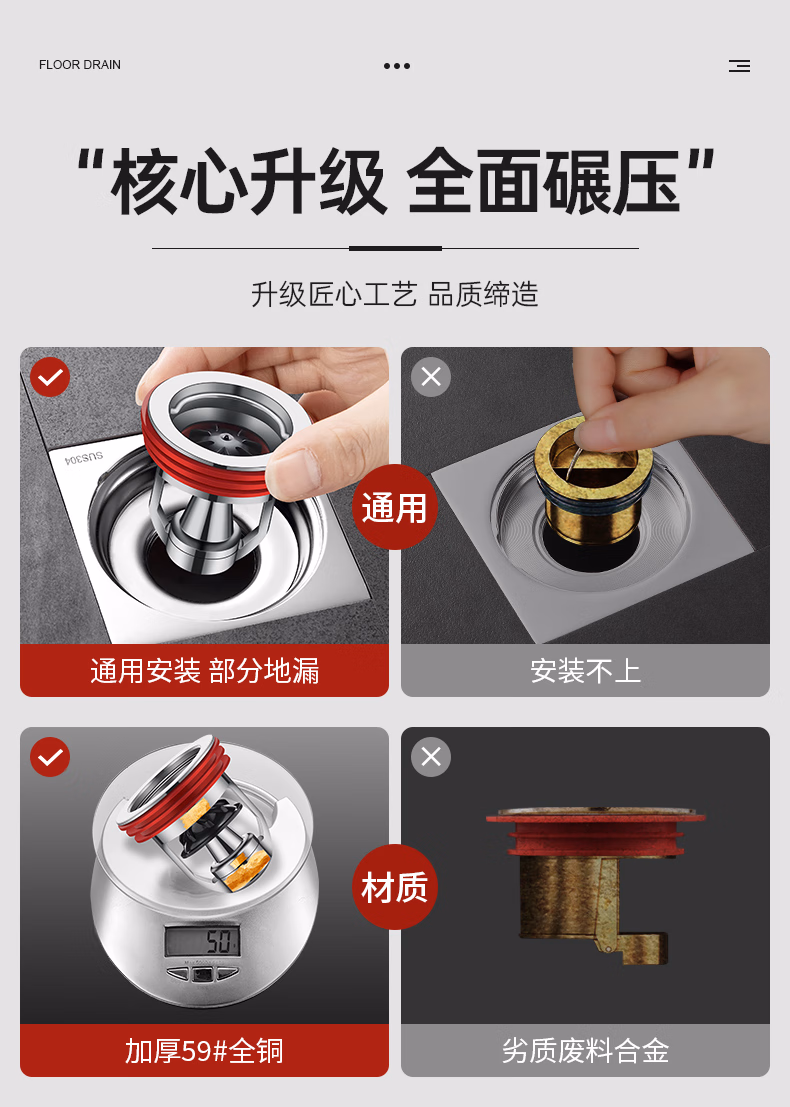 FLOOR DRAIN

“核心升级 全面碾压”

升级匠心工艺 品质缔造

SUS304

通用

通用安装 部分地漏

安装不上

50

材质

加厚59#全铜

劣质废料合金