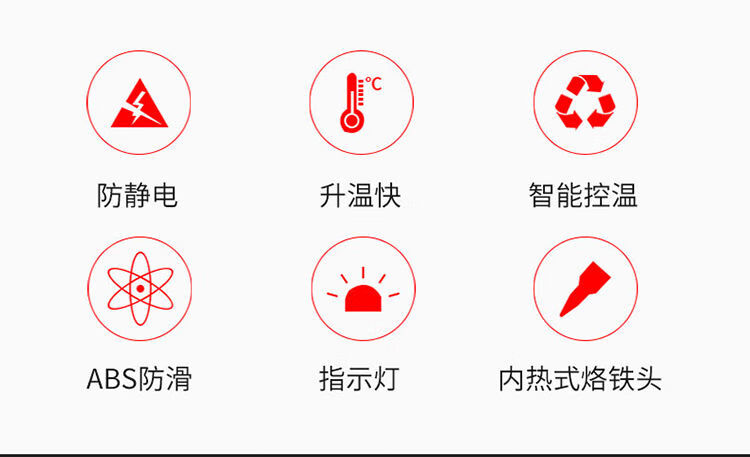 °C

防静电

升温快

智能控温

ABS防滑

指示灯

内热式烙铁头