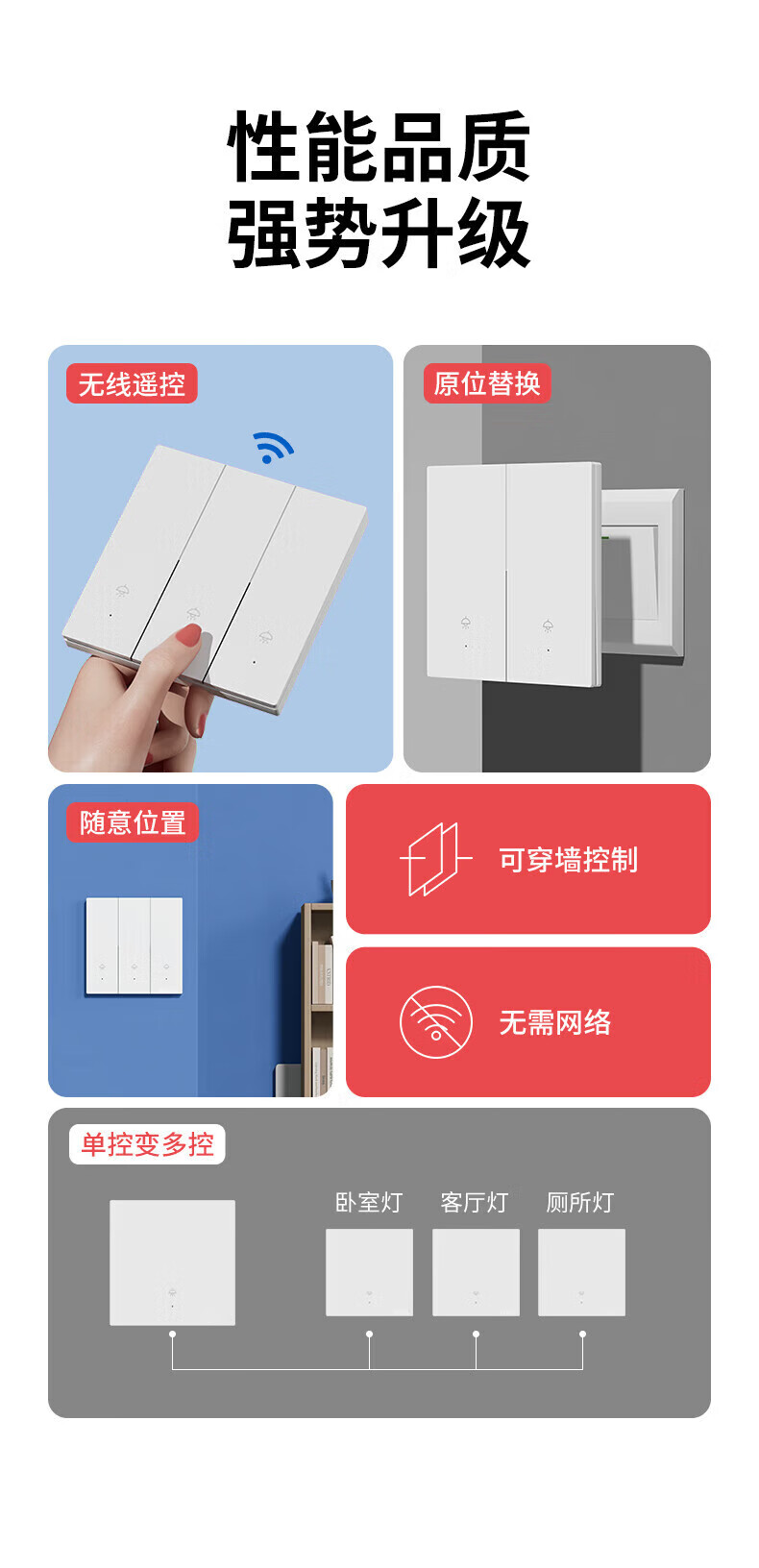 性能品质
强势升级

无线遥控

原位替换

随意位置

可穿墙控制

无需网络

单控变多控

卧室灯 客厅灯 厕所灯