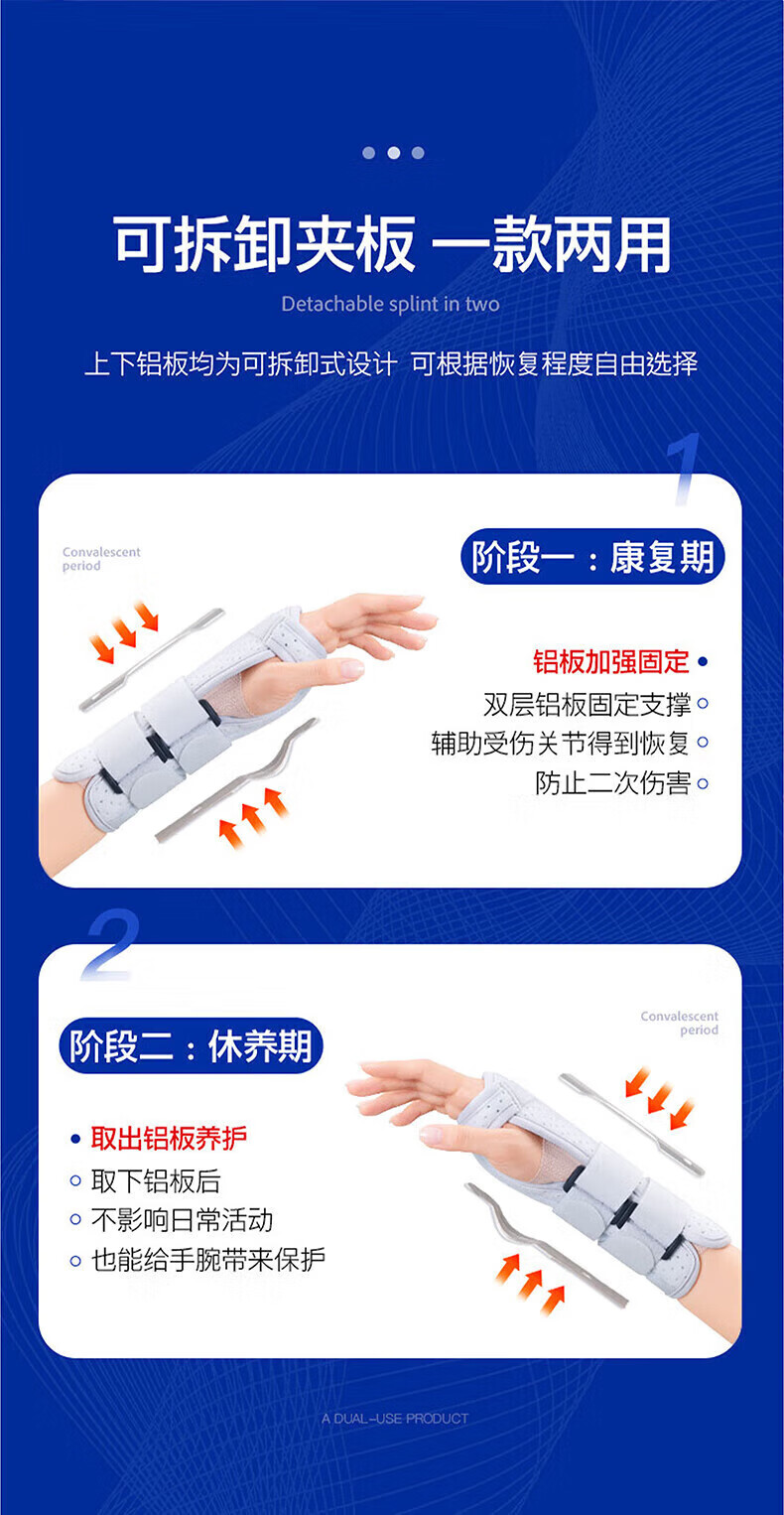 可拆卸夹板 一款两用

Detachable splint in two

上下铝板均为可拆卸式设计 可根据恢复程度自由选择

1

Convalescent period

阶段一：康复期

铝板加强固定
双层铝板固定支撑
辅助受伤关节得到恢复
防止二次伤害

2

阶段二：休养期

Convalescent period

取出铝板养护
取下铝板后
不影响日常活动
也能给手腕带来保护

A DUAL-USE PRODUCT