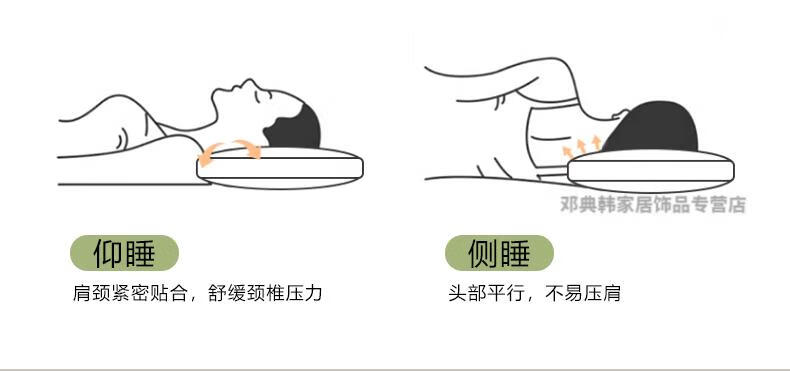 邓典韩家居饰品专营店

仰睡

肩颈紧密贴合，舒缓颈椎压力

侧睡

头部平行，不易压肩