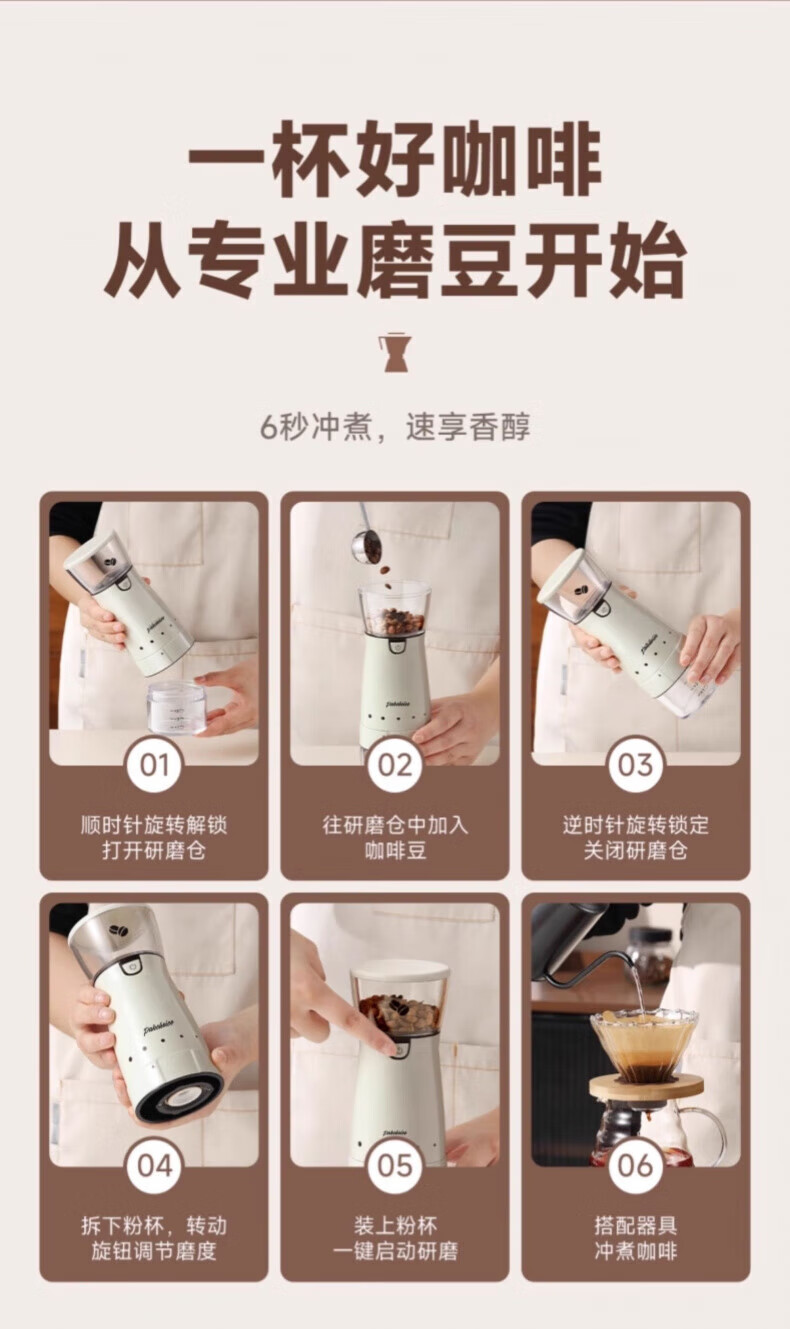 一杯好咖啡
从专业磨豆开始

6秒冲煮，速享香醇

01
顺时针旋转解锁
打开研磨仓

02
往研磨仓中加入
咖啡豆

03
逆时针旋转锁定
关闭研磨仓

04
拆下粉杯，转动
旋钮调节磨度

05
装上粉杯
一键启动研磨

06
搭配器具
冲煮咖啡