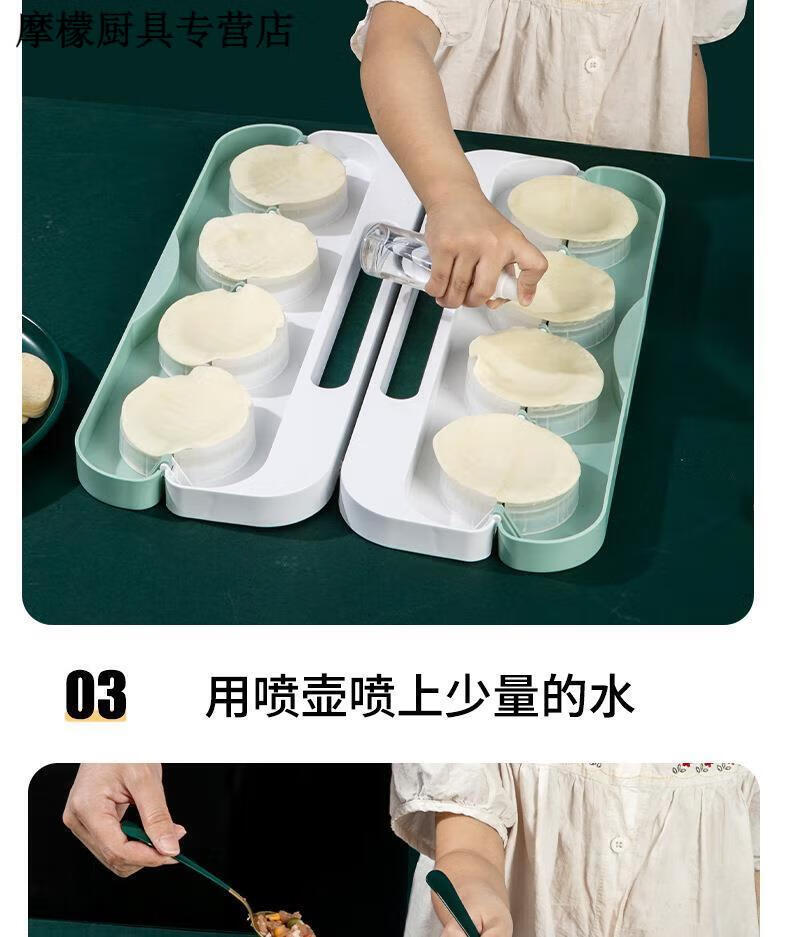 摩檬厨具专营店

03 用喷壶喷上少量的水