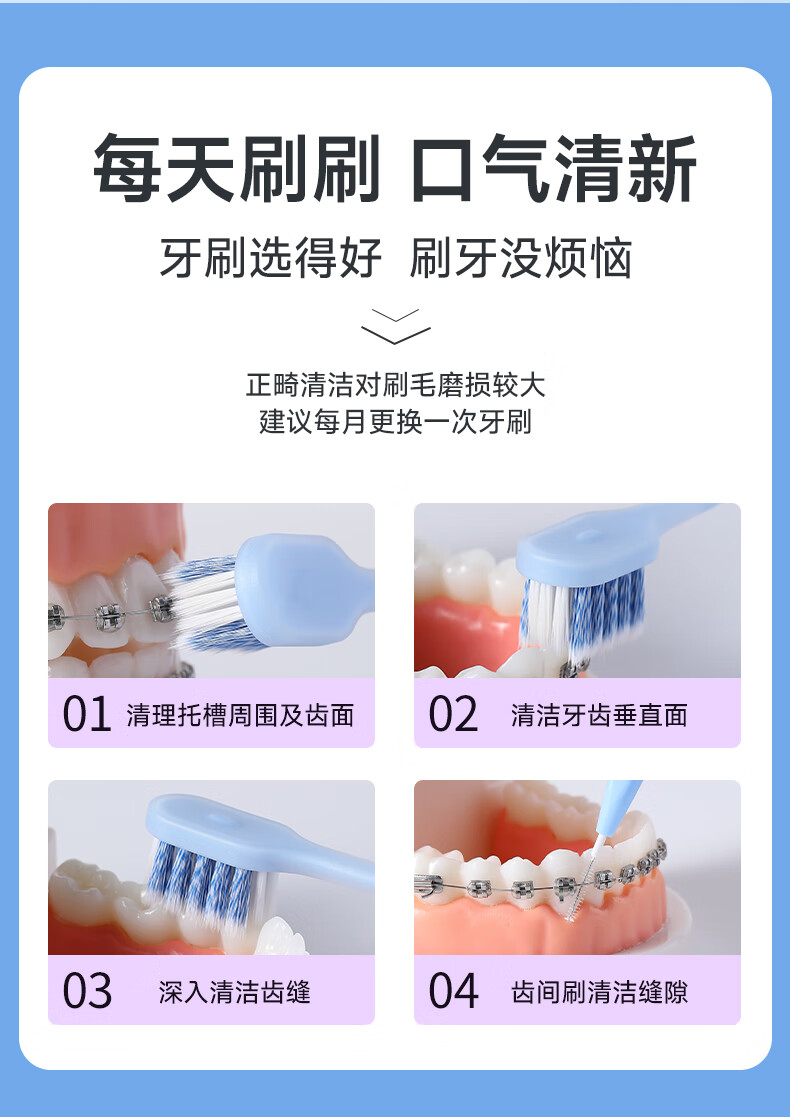 每天刷刷 口气清新

牙刷选得好 刷牙没烦恼

正畸清洁对刷毛磨损较大
建议每月更换一次牙刷

01 清理托槽周围及齿面

02 清洁牙齿垂直面

03 深入清洁齿缝

04 齿间刷清洁缝隙