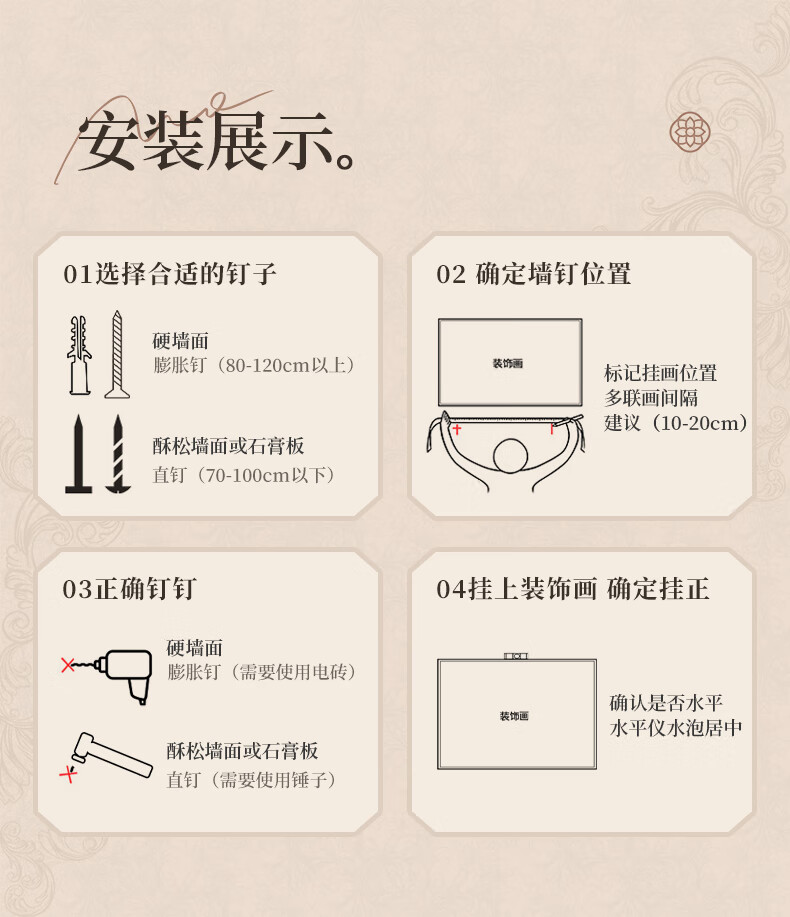 安装展示。

01选择合适的钉子

硬墙面
膨胀钉（80-120cm以上）

酥松墙面或石膏板
直钉（70-100cm以下）

02 确定墙钉位置

装饰画

标记挂画位置
多联画间隔
建议（10-20cm）

03正确钉钉

硬墙面
膨胀钉（需要使用电砖）

酥松墙面或石膏板
直钉（需要使用锤子）

04挂上装饰画 确定挂正

装饰画

确认是否水平
水平仪水泡居中