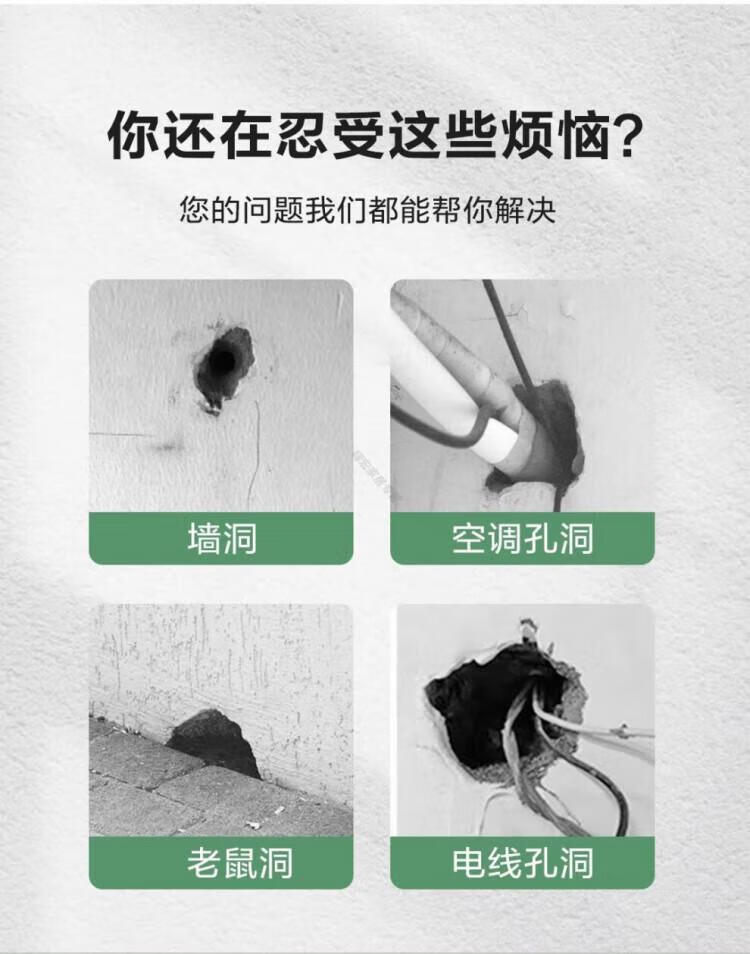 你还在忍受这些烦恼?

您的问题我们都能帮你解决

墙洞

空调孔洞

老鼠洞

电线孔洞