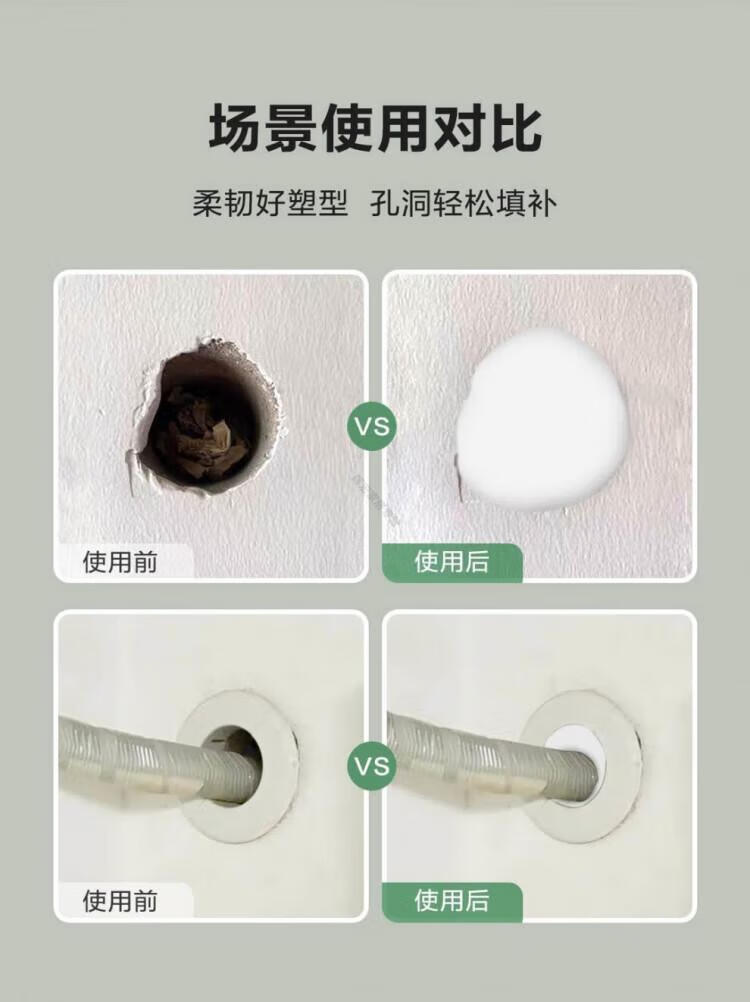 场景使用对比

柔韧好塑型 孔洞轻松填补

使用前

VS

使用后

使用前

VS

使用后