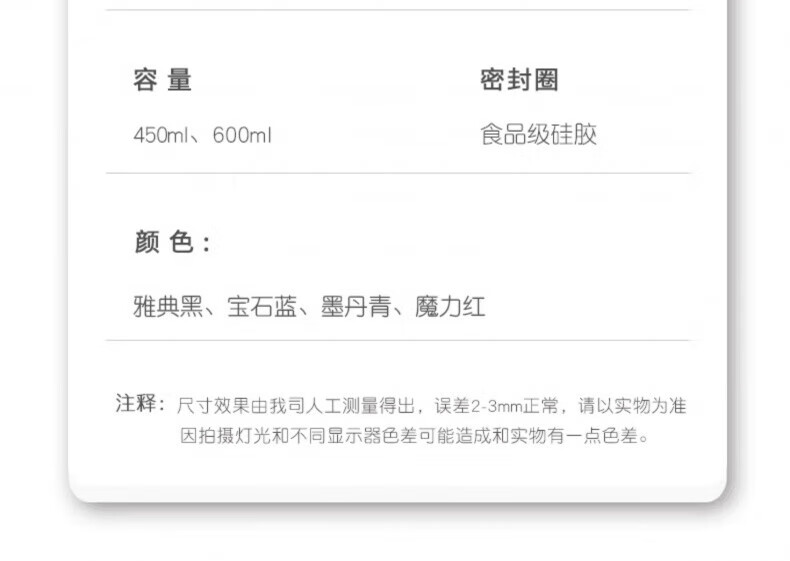 容 量

450ml、600ml

密封圈

食品级硅胶

颜 色：

雅典黑、宝石蓝、墨丹青、魔力红

注释：尺寸效果由我司人工测量得出，误差2-3mm正常，请以实物为准
因拍摄灯光和不同显示器色差可能造成和实物有一点色差。