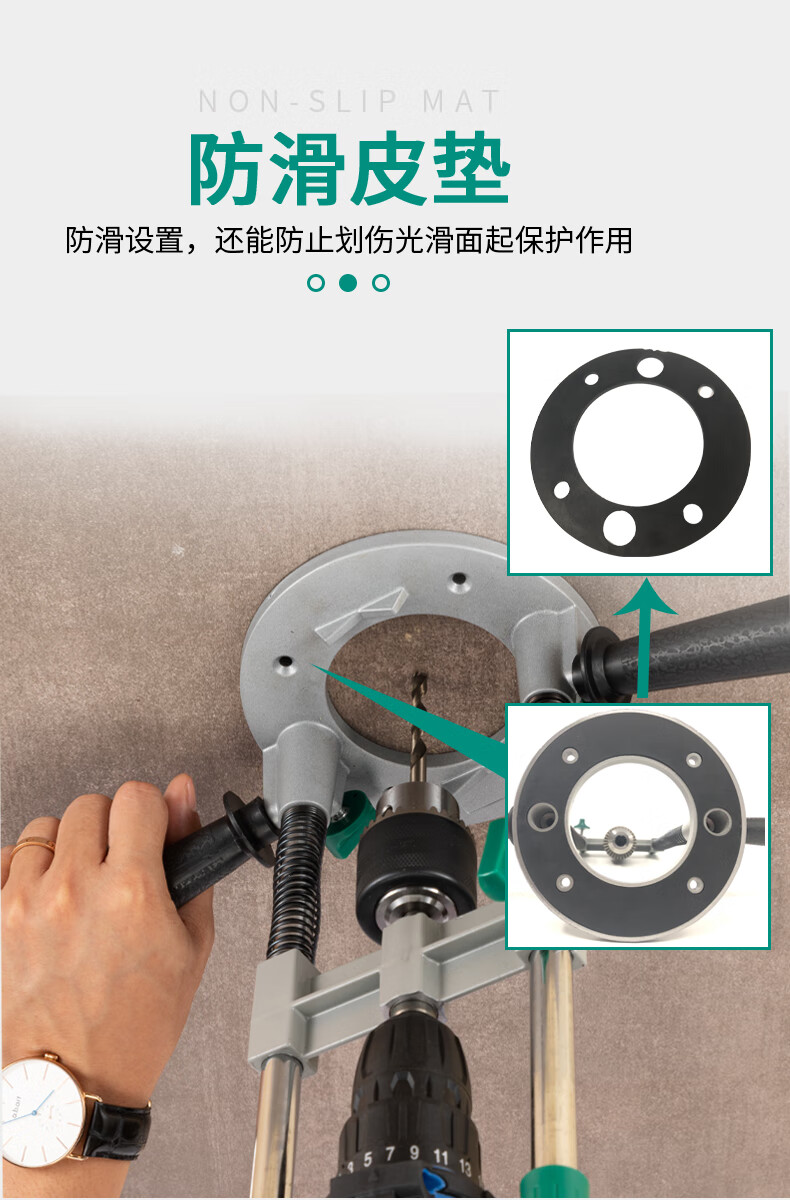 NON-SLIP MAT

防滑皮垫

防滑设置，还能防止划伤光滑面起保护作用

3 5 7 9 11 13