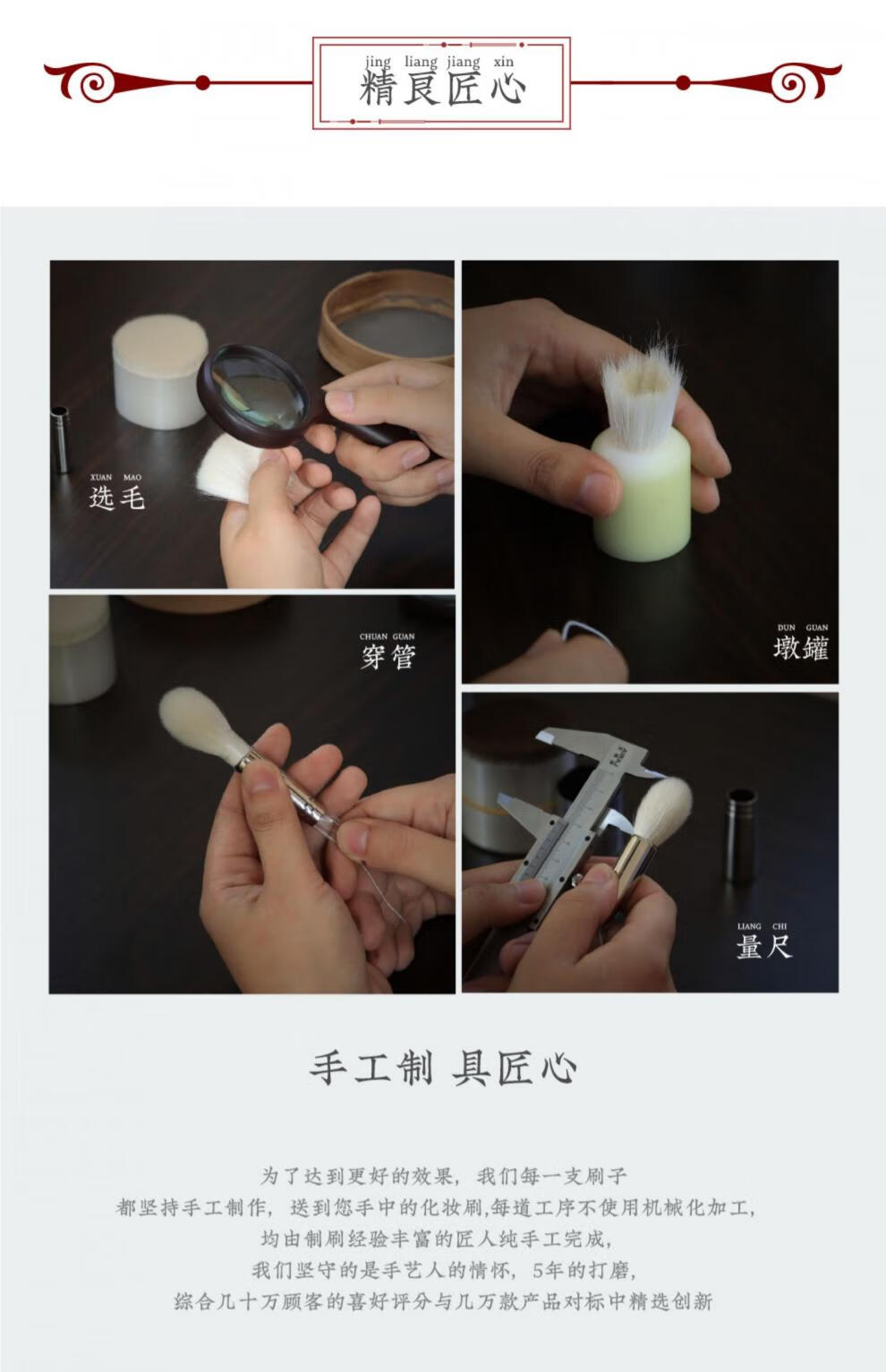 jing liang jiang xin
精良匠心

XUAN MAO
选毛

DUN GUAN
墩罐

CHUAN GUAN
穿管

LIANG CHI
量尺

手工制 具匠心

为了达到更好的效果，我们每一支刷子
都坚持手工制作，送到您手中的化妆刷,每道工序不使用机械化加工，
均由制刷经验丰富的匠人纯手工完成，
我们坚守的是手艺人的情怀，5年的打磨，
综合几十万顾客的喜好评分与几万款产品对标中精选创新