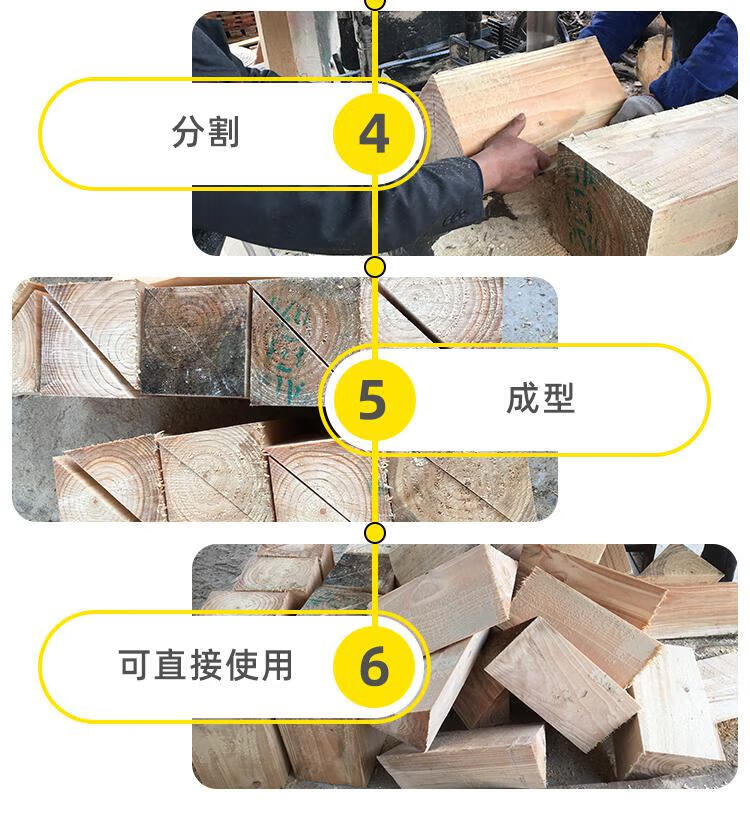 分割
4

5
成型

可直接使用
6