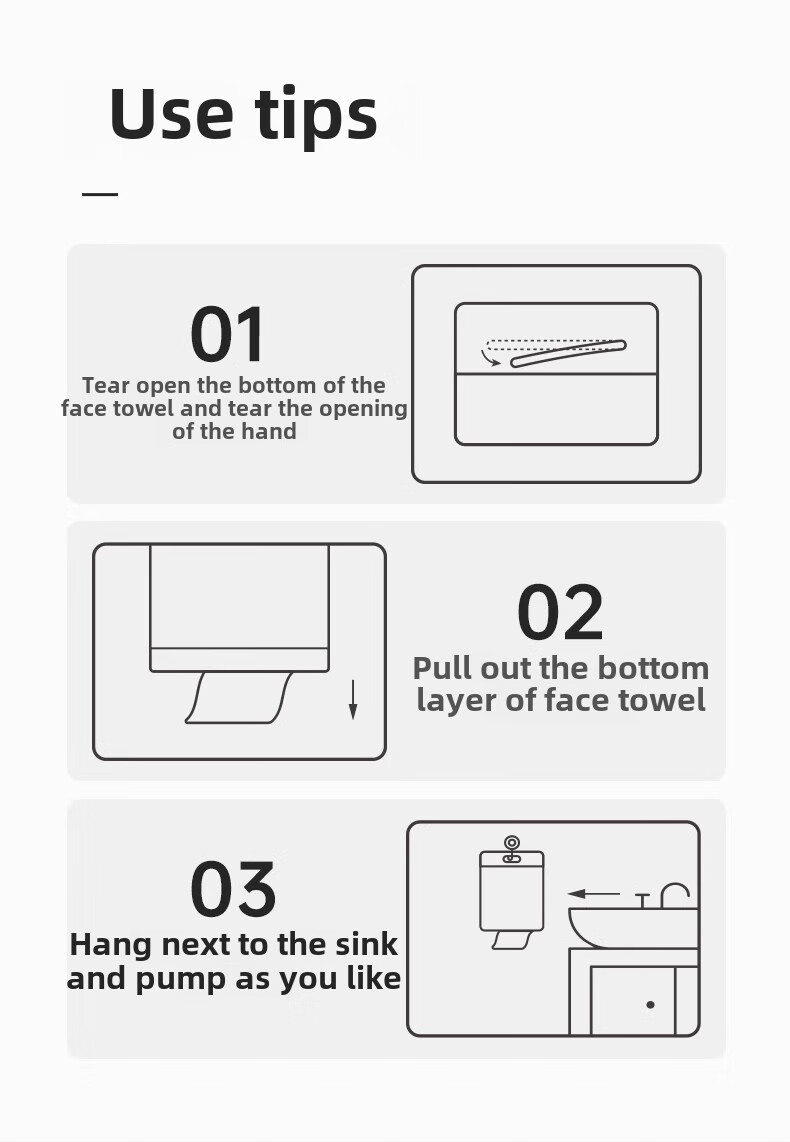 Use tips

01
Tear open the bottom of the face towel and tear the opening of the hand

02
Pull out the bottom layer of face towel

03
Hang next to the sink and pump as you like