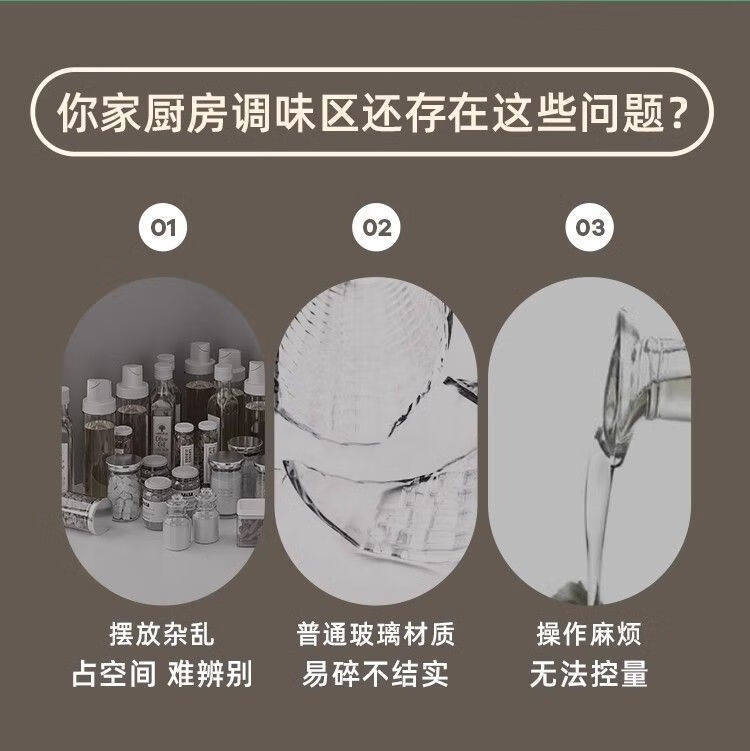 你家厨房调味区还存在这些问题?

01

Olive Oil

摆放杂乱
占空间 难辨别

02

普通玻璃材质
易碎不结实

03

操作麻烦
无法控量