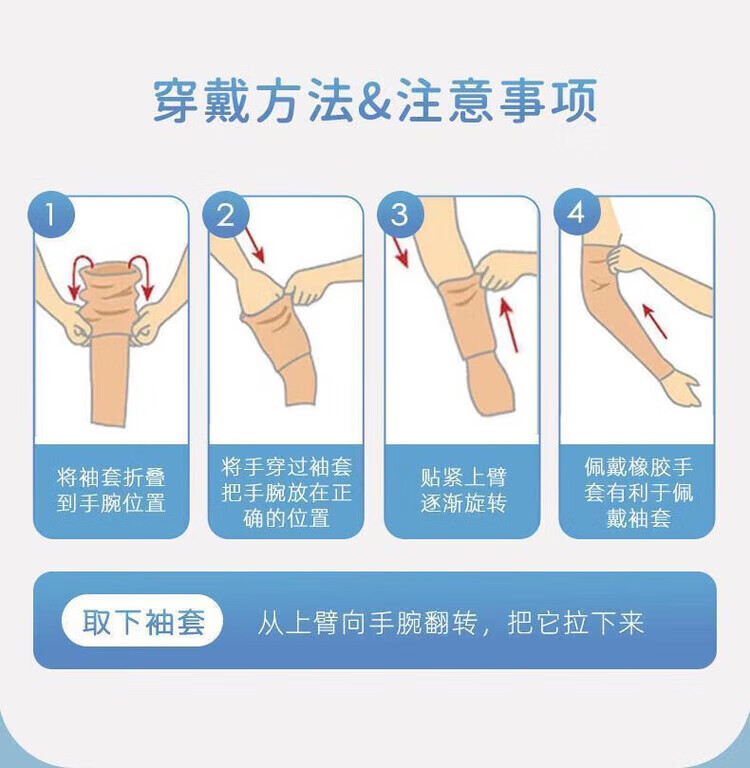 穿戴方法&注意事项

1

将袖套折叠到手腕位置

2

将手穿过袖套把手腕放在正确的位置

3

贴紧上臂逐渐旋转

4

佩戴橡胶手套有利于佩戴袖套

取下袖套

从上臂向手腕翻转，把它拉下来