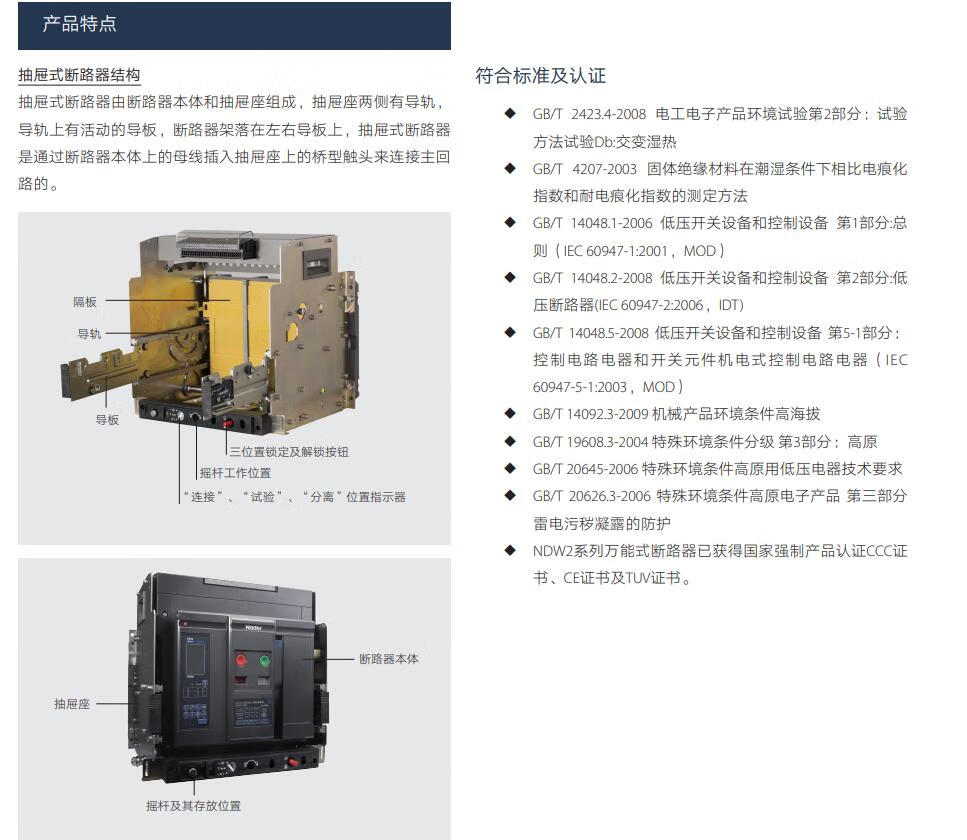 产品特点

抽屉式断路器结构

抽屉式断路器由断路器本体和抽屉座组成，抽屉座两侧有导轨，导轨上有活动的导板，断路器架落在左右导板上，抽屉式断路器是通过断路器本体上的母线插入抽屉座上的桥型触头来连接主回路的。

隔板
导轨
导板
三位置锁定及解锁按钮
摇杆工作位置
“连接”、“试验”、“分离”位置指示器

Nader
断路器本体
抽屉座
摇杆及其存放位置

符合标准及认证

◆ GB/T 2423.4-2008 电工电子产品环境试验第2部分：试验方法试验Db:交变湿热
◆ GB/T 4207-2003 固体绝缘材料在潮湿条件下相比电痕化指数和耐电痕化指数的测定方法
◆ GB/T 14048.1-2006 低压开关设备和控制设备 第1部分:总则（IEC 60947-1:2001，MOD）
◆ GB/T 14048.2-2008 低压开关设备和控制设备 第2部分:低压断路器(IEC 60947-2:2006，IDT)
◆ GB/T 14048.5-2008 低压开关设备和控制设备 第5-1部分：控制电路电器和开关元件机电式控制电路电器（IEC 60947-5-1:2003，MOD）
◆ GB/T 14092.3-2009 机械产品环境条件高海拔
◆ GB/T 19608.3-2004 特殊环境条件分级 第3部分：高原
◆ GB/T 20645-2006 特殊环境条件高原用低压电器技术要求
◆ GB/T 20626.3-2006 特殊环境条件高原电子产品 第三部分雷电污秽凝露的防护
◆ NDW2系列万能式断路器已获得国家强制产品认证CCC证书、CE证书及TUV证书。