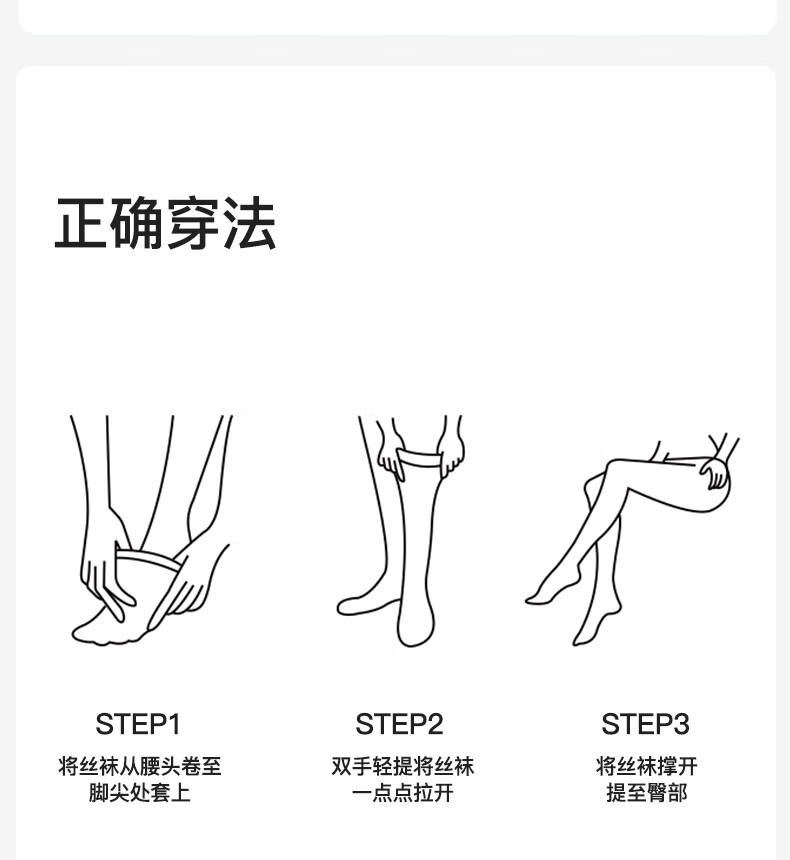 正确穿法

STEP1
将丝袜从腰头卷至脚尖处套上

STEP2
双手轻提将丝袜一点点拉开

STEP3
将丝袜撑开提至臀部