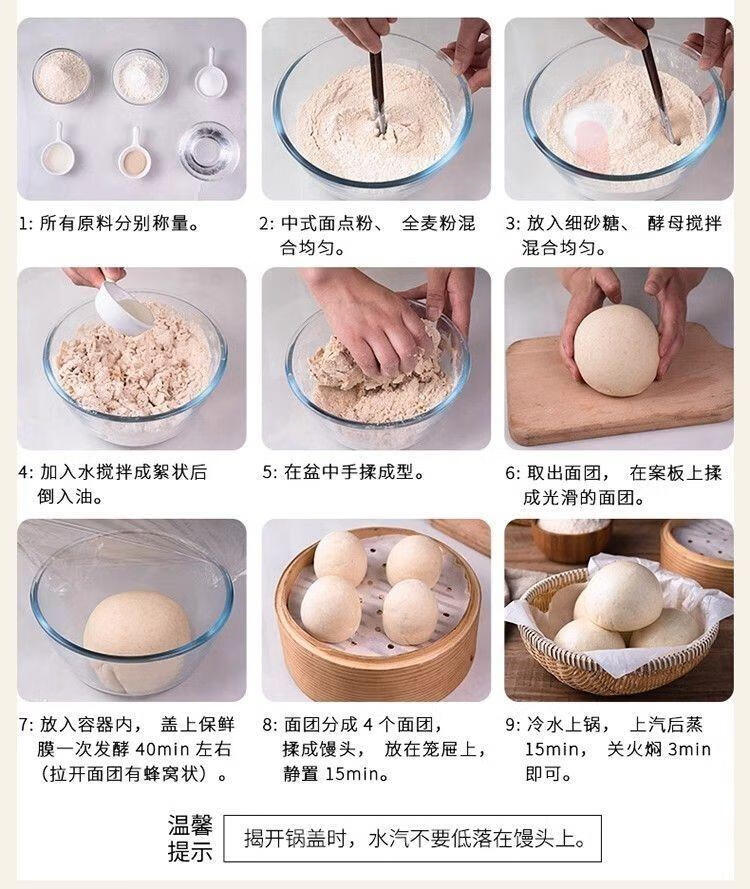 1: 所有原料分别称量。

2: 中式面点粉、 全麦粉混合均匀。

3: 放入细砂糖、 酵母搅拌混合均匀。

4: 加入水搅拌成絮状后倒入油。

5: 在盆中手揉成型。

6: 取出面团， 在案板上揉成光滑的面团。

7: 放入容器内， 盖上保鲜膜一次发酵 40min 左右（拉开面团有蜂窝状）。

8: 面团分成 4 个面团，揉成馒头， 放在笼屉上，静置 15min。

9: 冷水上锅， 上汽后蒸 15min， 关火焖 3min 即可。

温馨提示

揭开锅盖时，水汽不要低落在馒头上。