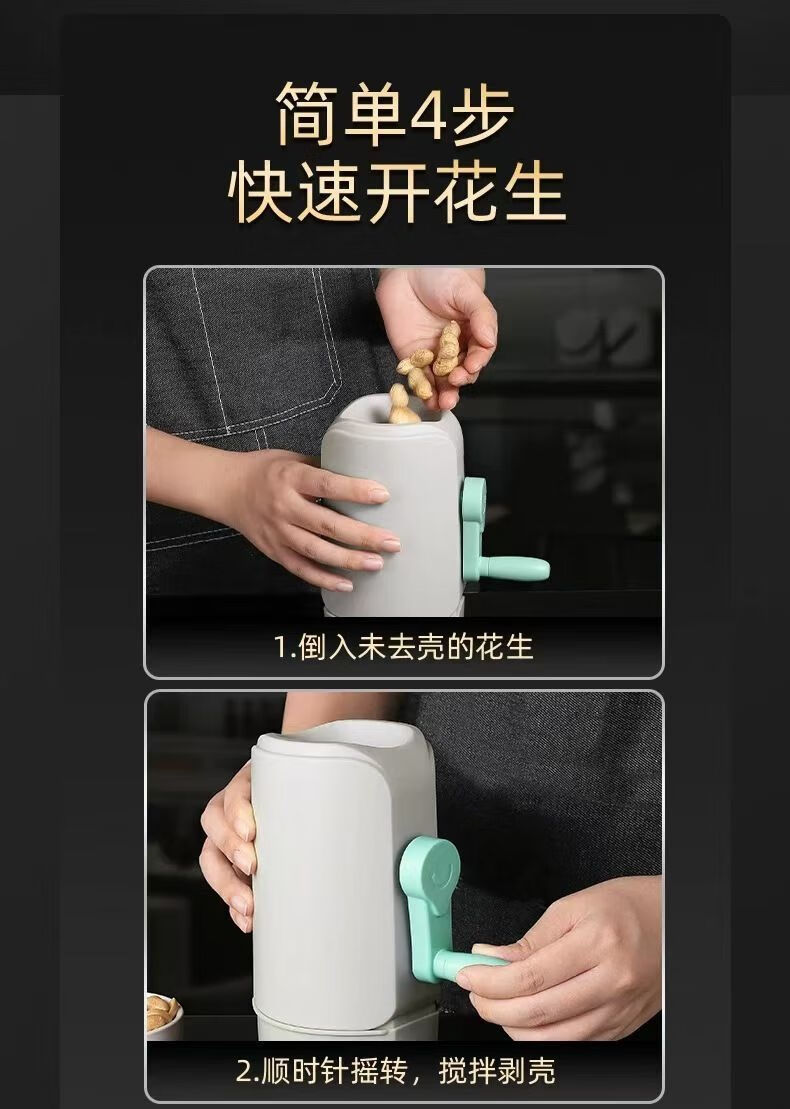 简单4步
快速开花生

1.倒入未去壳的花生

2.顺时针摇转，搅拌剥壳