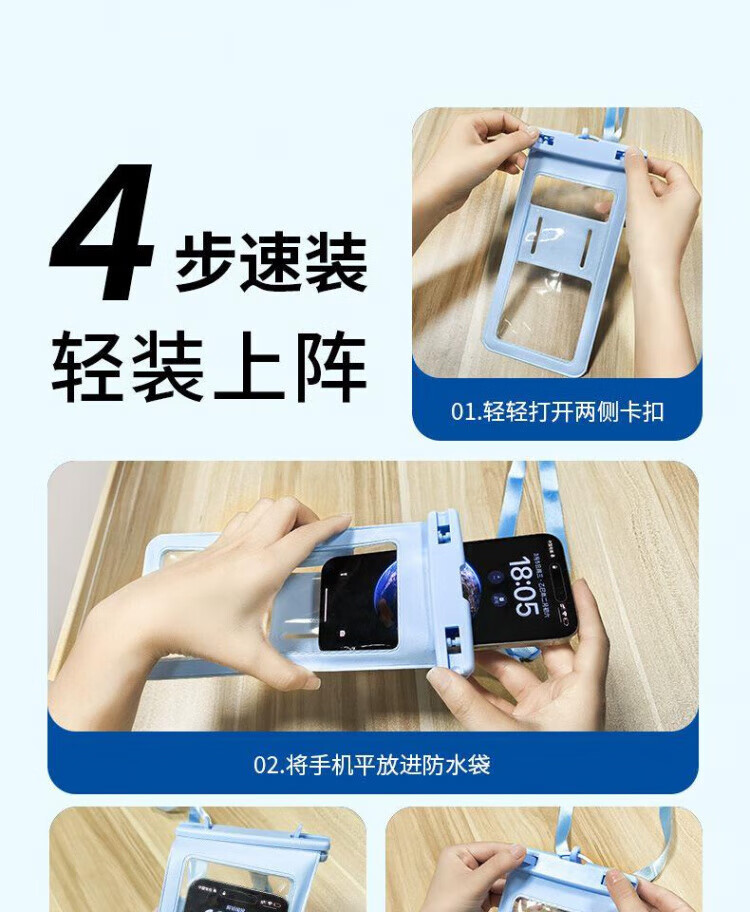 4 步速装
轻装上阵

01.轻轻打开两侧卡扣

18:05

02.将手机平放进防水袋